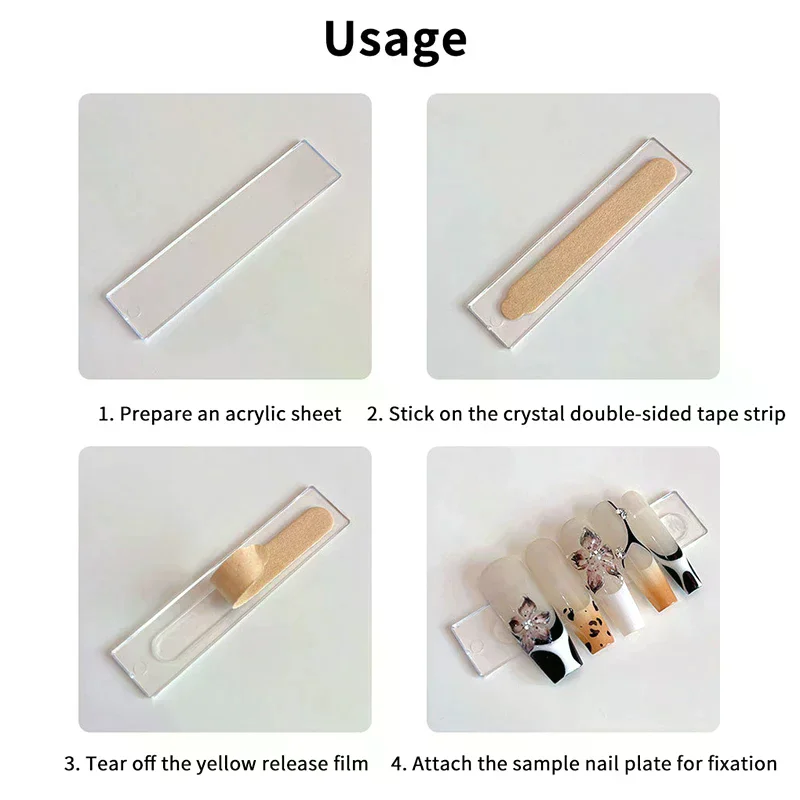 Usage

1. Prepare an acrylic sheet

2. Stick on the crystal double-sided tape strip

3. Tear off the yellow release film

4. Attach the sample nail plate for fixation