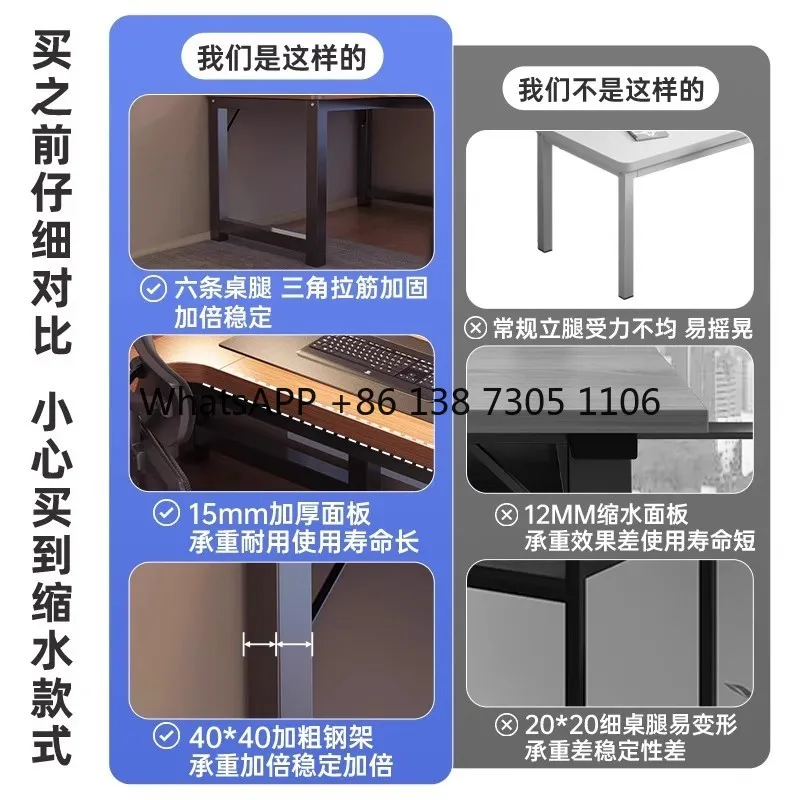 买之前仔细对比

小心买到缩水款式

我们是这样的

六条桌腿 三角拉筋加固 加倍稳定

15mm加厚面板 承重耐用使用寿命长

40*40加粗钢架 承重加倍稳定加倍

我们不是这样的

常规立腿受力不均 易摇晃

12MM缩水面板 承重效果差使用寿命短

20*20细桌腿易变形 承重差稳定性差

WhatsAPP +86 138 7305 1106