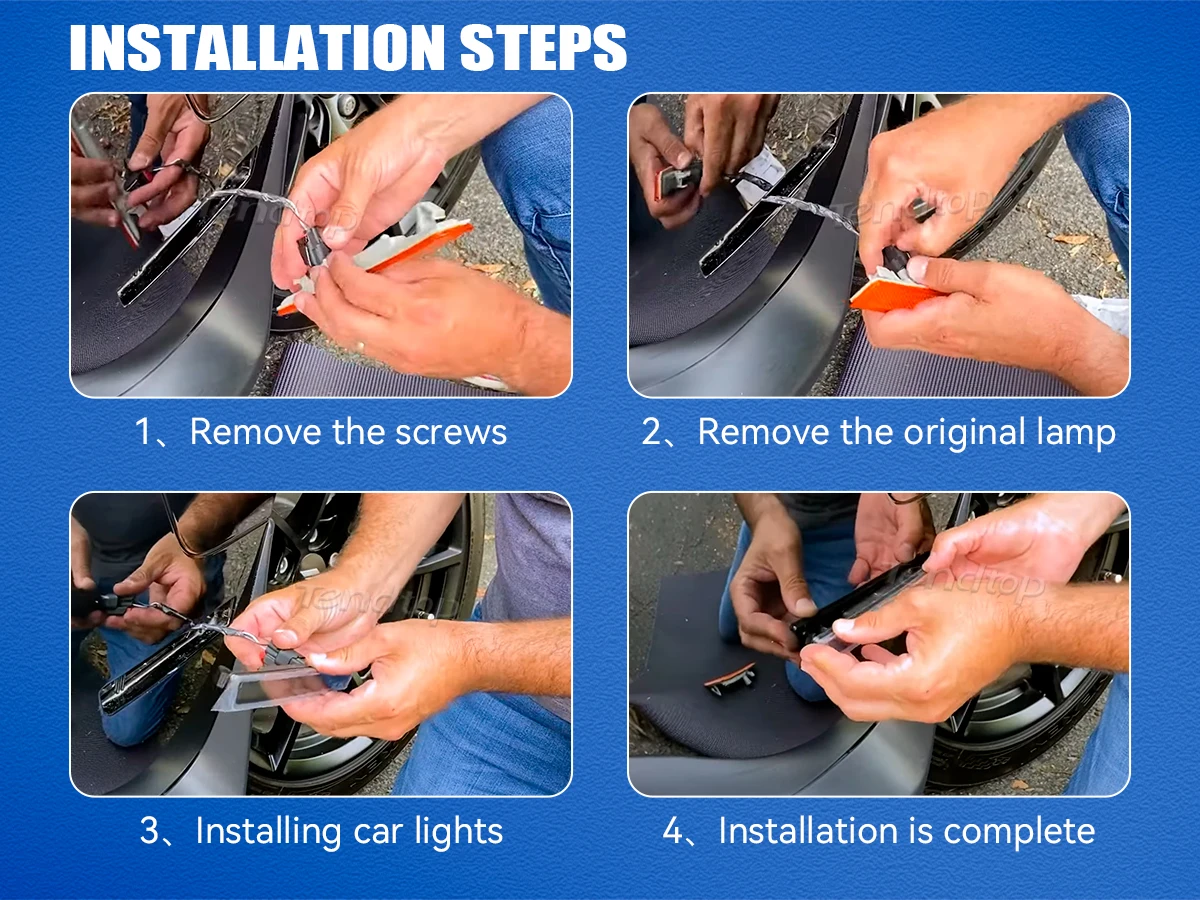 INSTALLATION STEPS

Tendtop

1、Remove the screws

Tendtop

2、Remove the original lamp

Tendtop

3、Installing car lights

Tendtop

4、Installation is complete