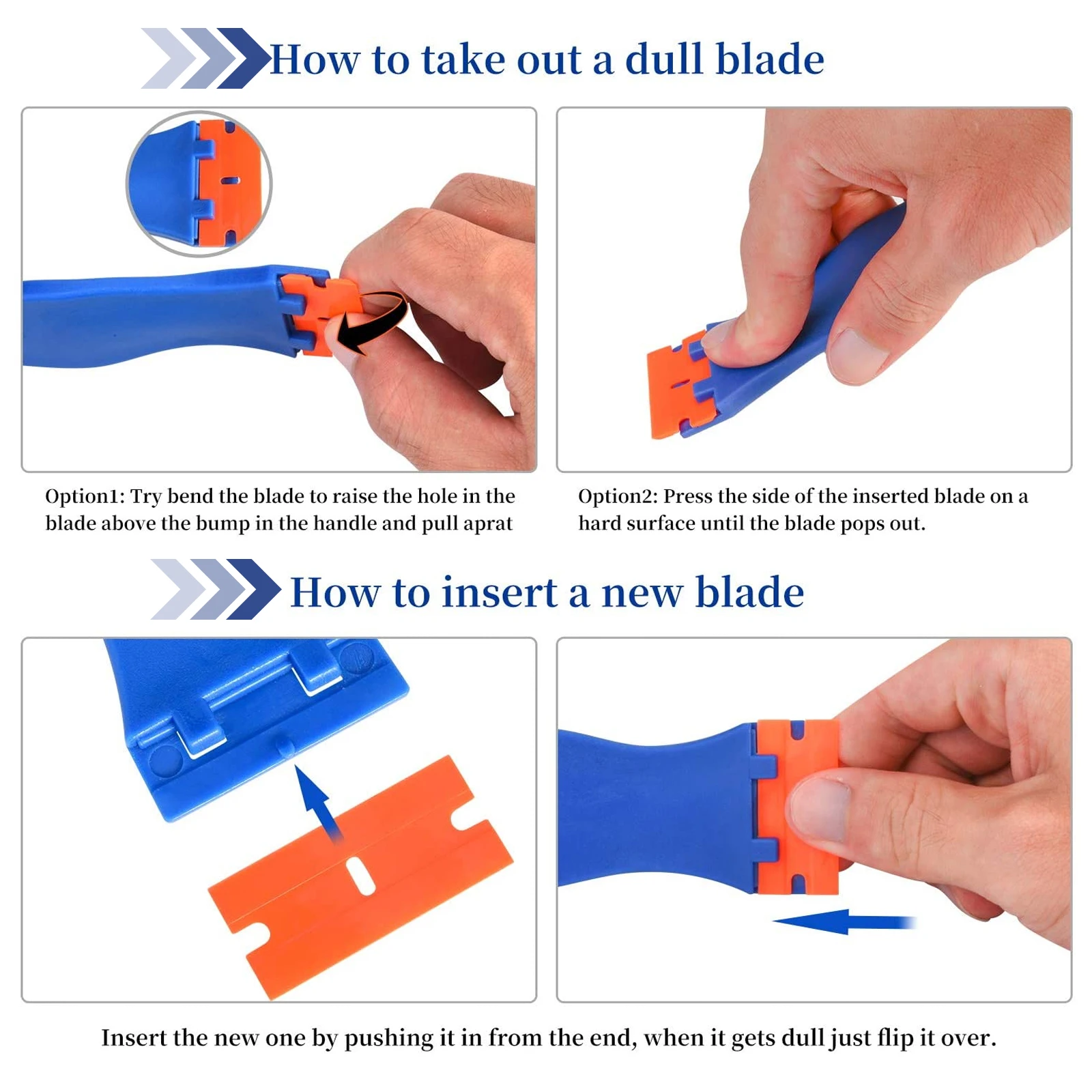 How to take out a dull blade

Option1: Try bend the blade to raise the hole in the blade above the bump in the handle and pull aprat

Option2: Press the side of the inserted blade on a hard surface until the blade pops out.

How to insert a new blade

Insert the new one by pushing it in from the end, when it gets dull just flip it over.