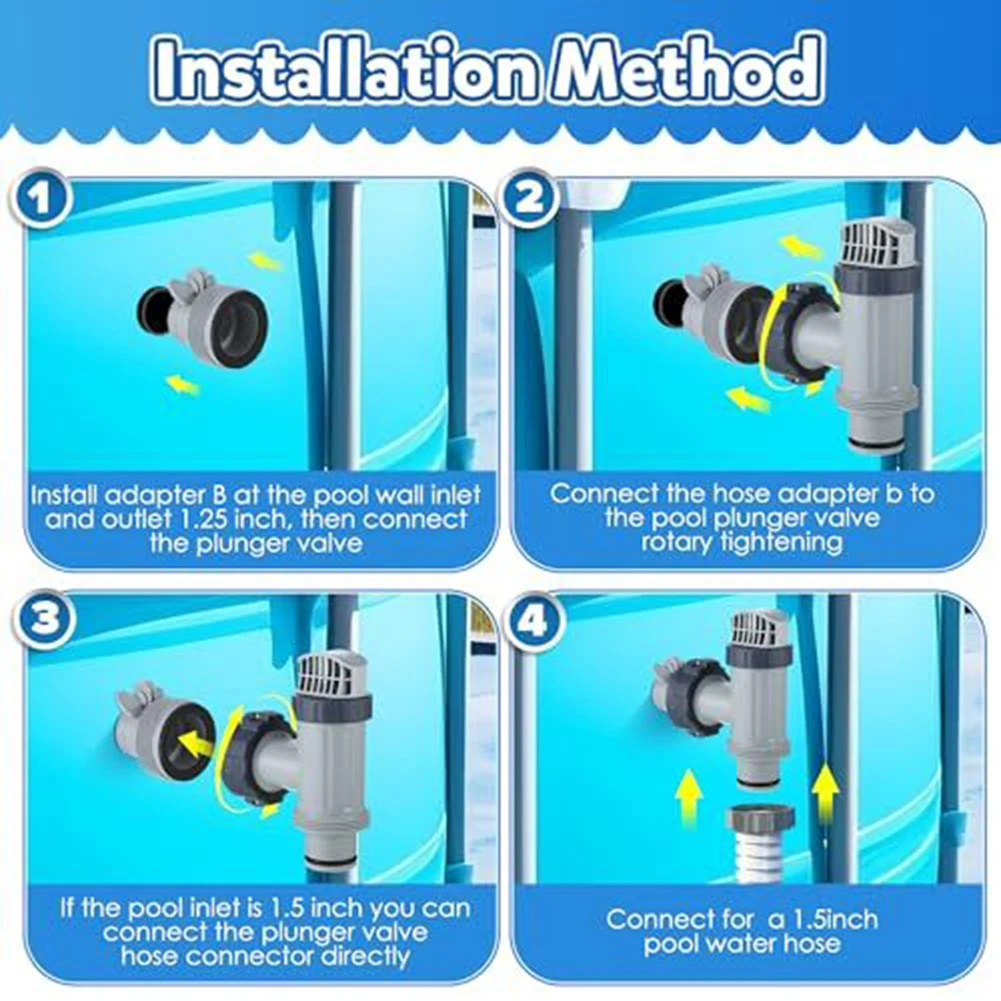 Installation Method

1

Install adapter B at the pool wall inlet and outlet 1.25 inch, then connect the plunger valve

2

Connect the hose adapter b to the pool plunger valve rotary tightening

3

If the pool inlet is 1.5 inch you can connect the plunger valve hose connector directly

4

Connect for a 1.5inch pool water hose