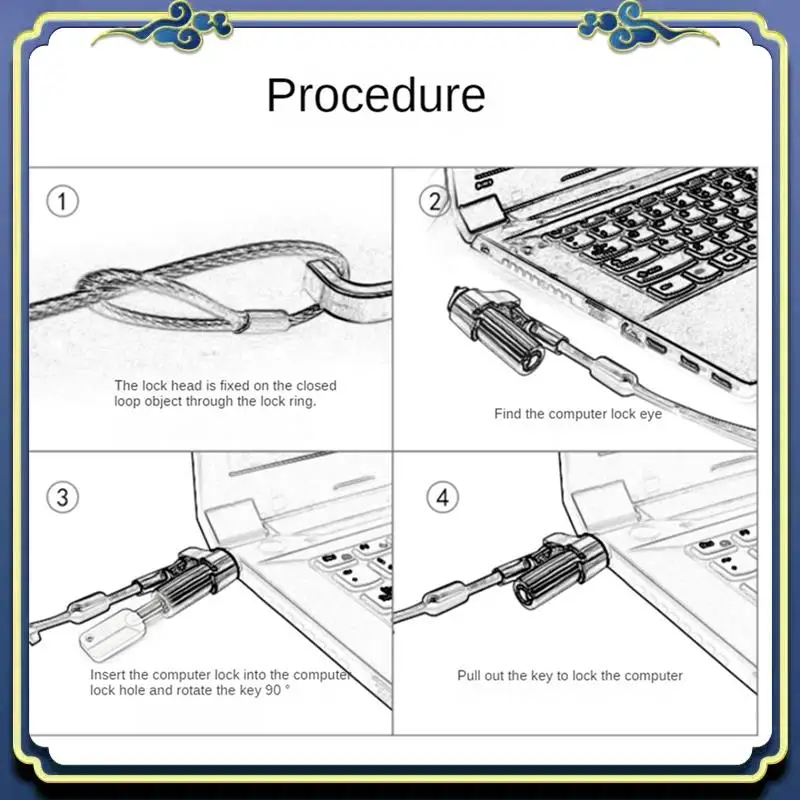 Procedure

1

The lock head is fixed on the closed loop object through the lock ring.

2

Find the computer lock eye

3

Insert the computer lock into the computer lock hole and rotate the key 90 °

4

Pull out the key to lock the computer