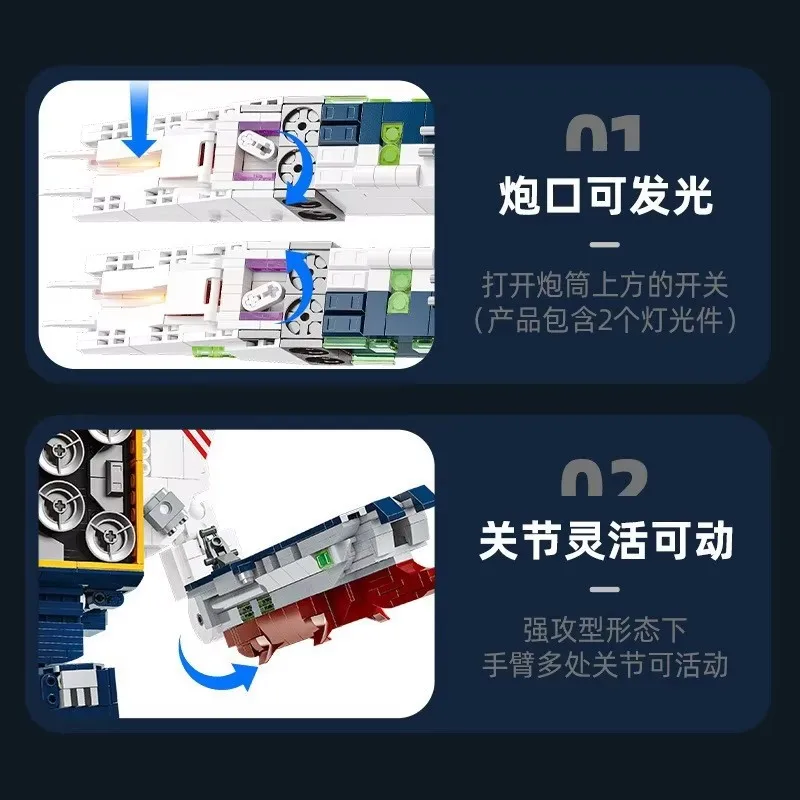 01

炮口可发光

打开炮筒上方的开关
（产品包含2个灯光件）

02

关节灵活可动

强攻型形态下
手臂多处关节可活动