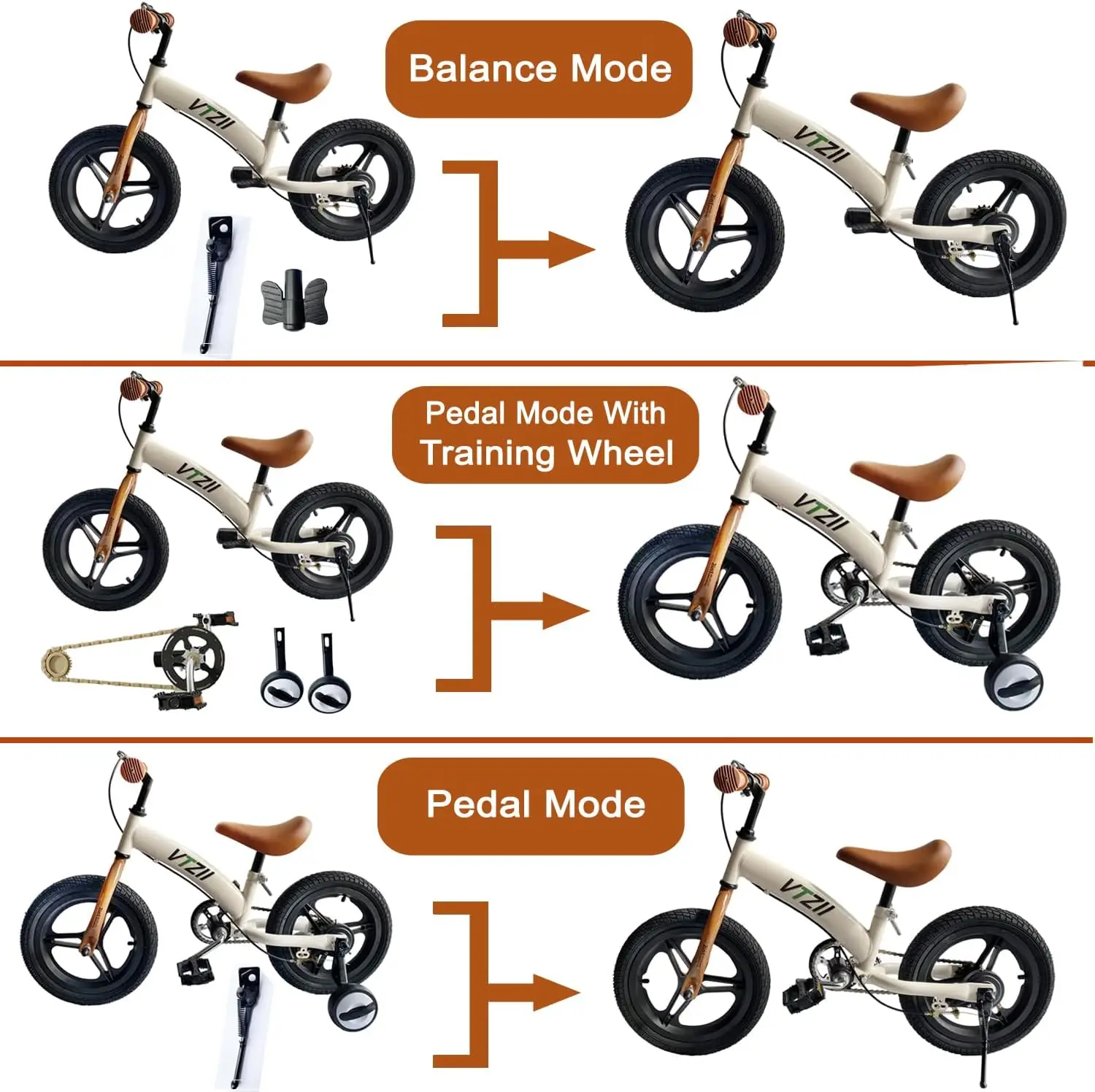 VTZII

Balance Mode

VTZII

VTZII

Pedal Mode With Training Wheel

VTZII

VTZII

Pedal Mode

VTZII