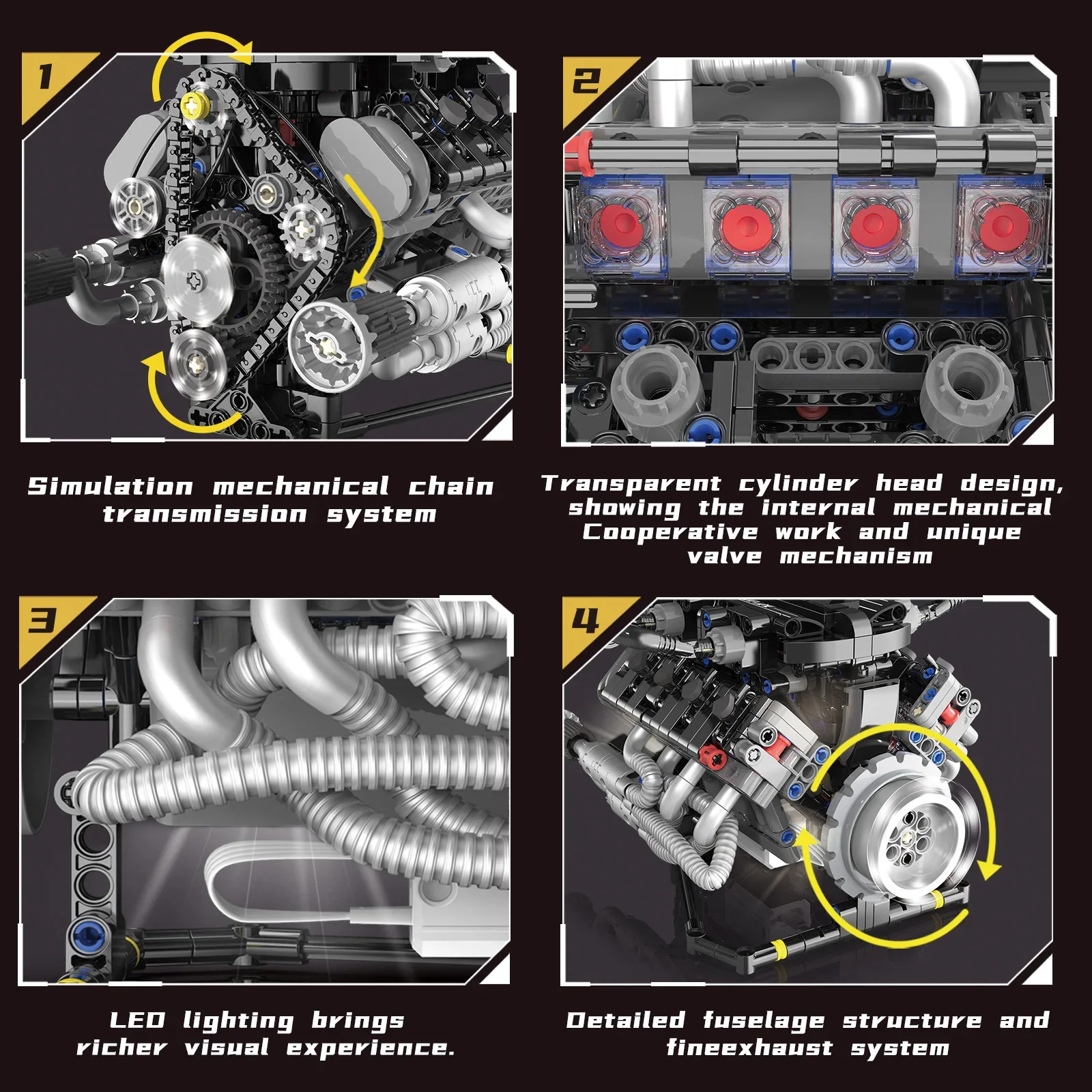 1

Simulation mechanical chain transmission system

2

Transparent cylinder head design, showing the internal mechanical Cooperative work and unique valve mechanism

3

LED lighting brings richer visual experience.

4

Detailed fuselage structure and fineexhaust system