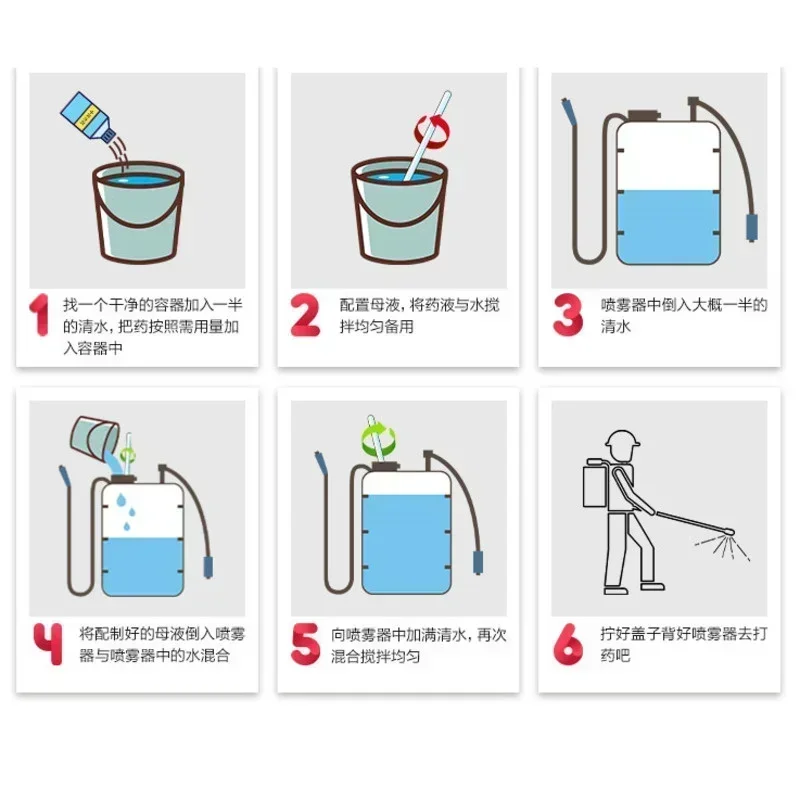 1 找一个干净的容器加入一半的清水，把药按照需用量加入容器中

2 配置母液，将药液与水搅拌均匀备用

3 喷雾器中倒入大概一半的清水

4 将配制好的母液倒入喷雾器与喷雾器中的水混合

5 向喷雾器中加满清水，再次混合搅拌均匀

6 拧好盖子背好喷雾器去打药吧