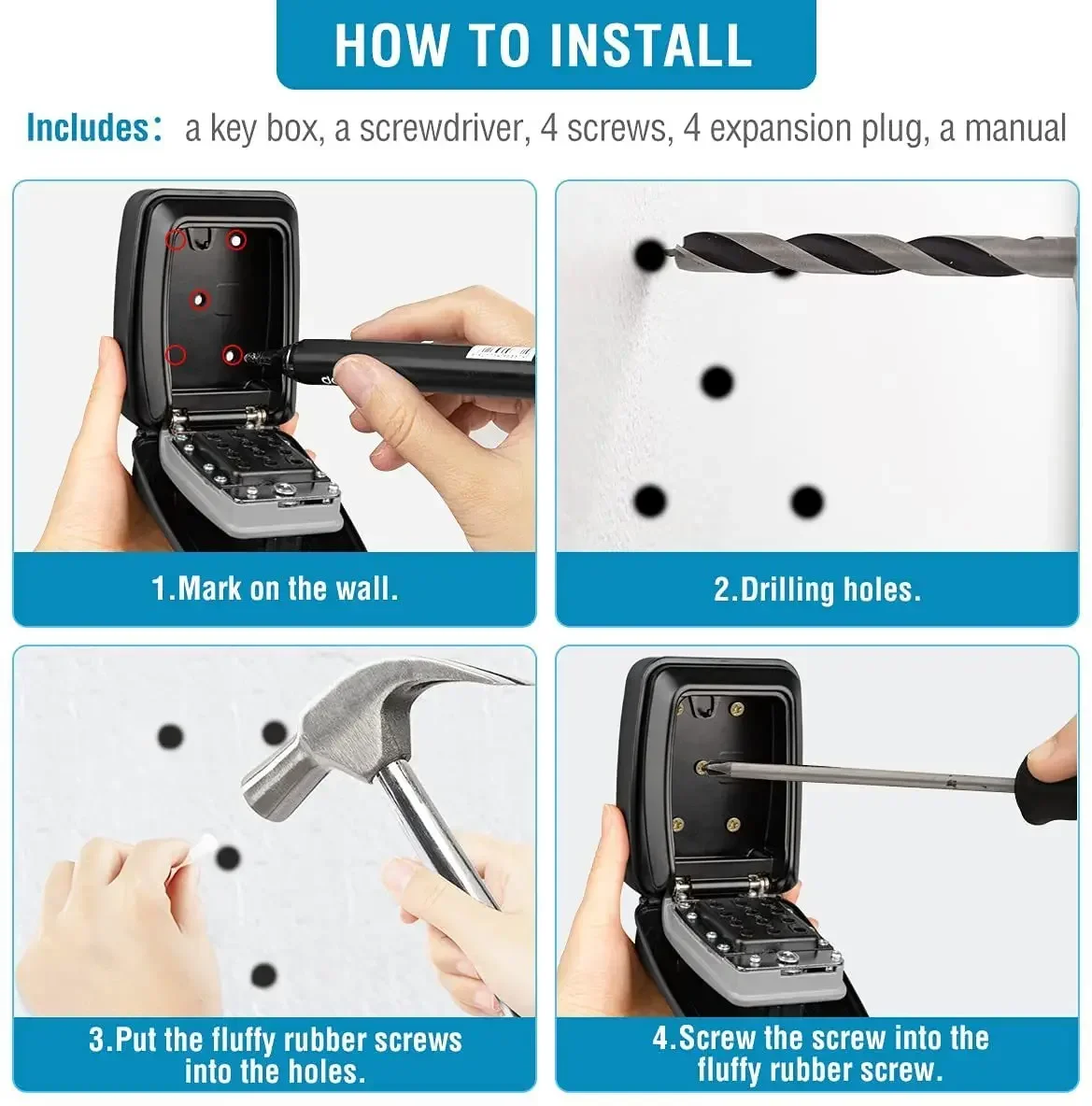 HOW TO INSTALL

Includes: a key box, a screwdriver, 4 screws, 4 expansion plug, a manual

1.Mark on the wall.

2.Drilling holes.

3.Put the fluffy rubber screws into the holes.

4.Screw the screw into the fluffy rubber screw.