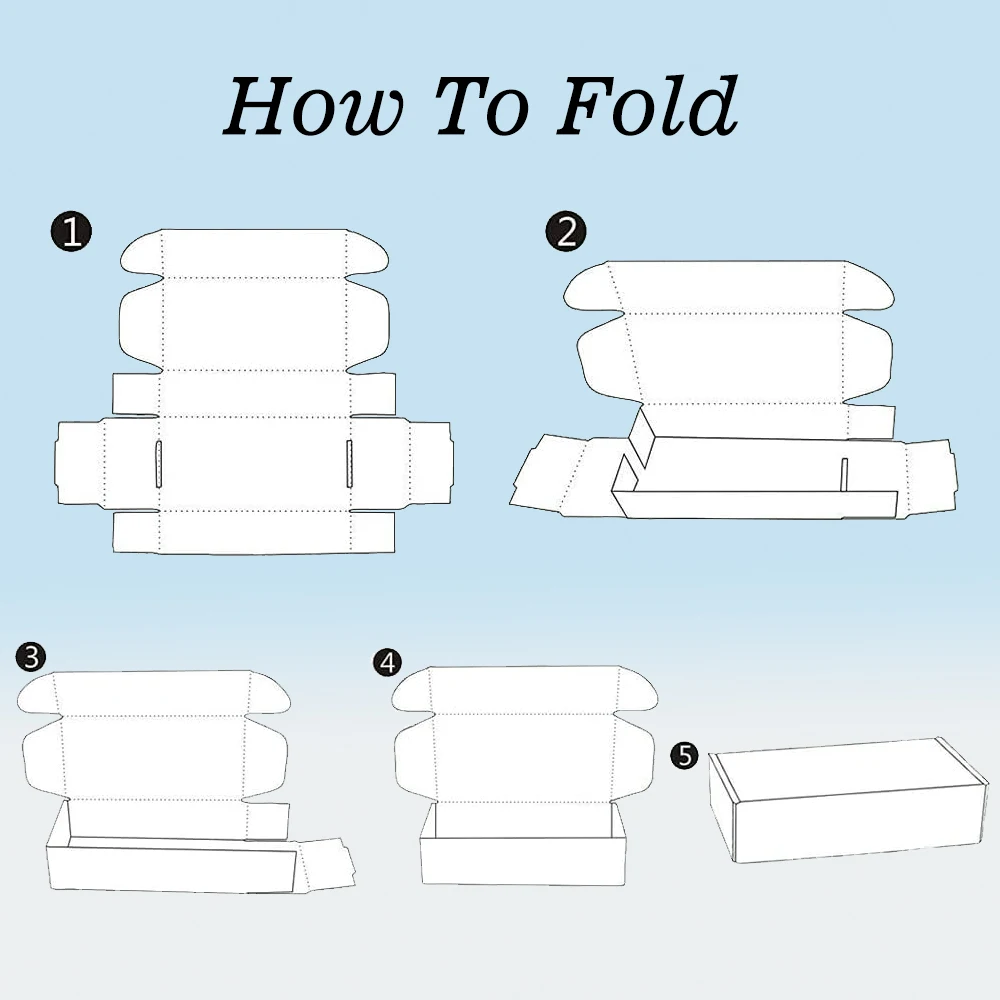 How To Fold

1

2

3

4

5