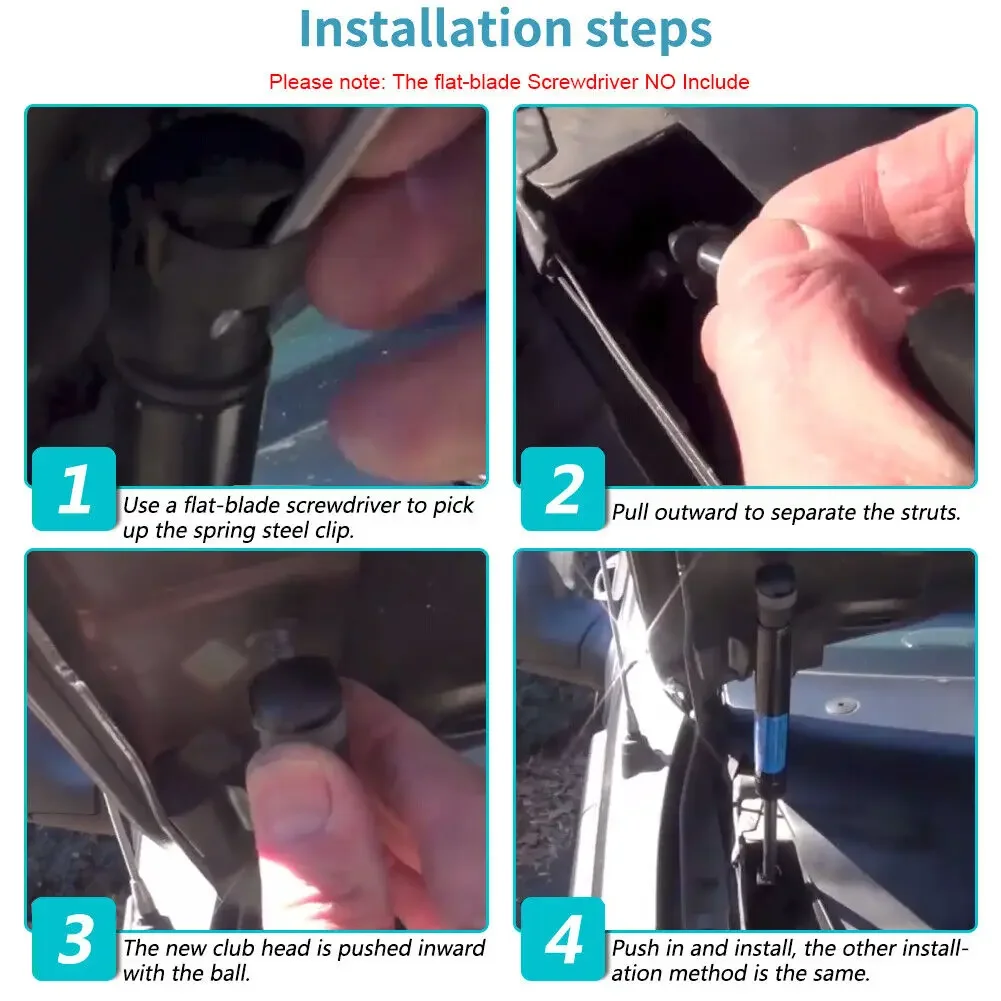 Installation steps

Please note: The flat-blade Screwdriver NO Include

1
Use a flat-blade screwdriver to pick up the spring steel clip.

2
Pull outward to separate the struts.

3
The new club head is pushed inward with the ball.

4
Push in and install, the other installation method is the same.