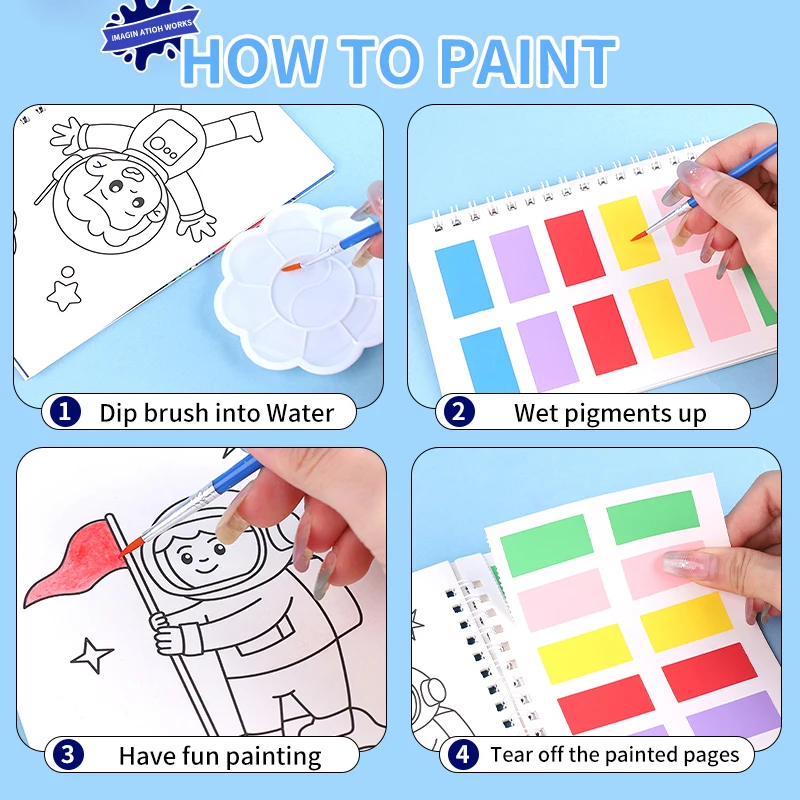 IMAGIN ATIOH WORKS

HOW TO PAINT

1 Dip brush into Water

2 Wet pigments up

3 Have fun painting

4 Tear off the painted pages