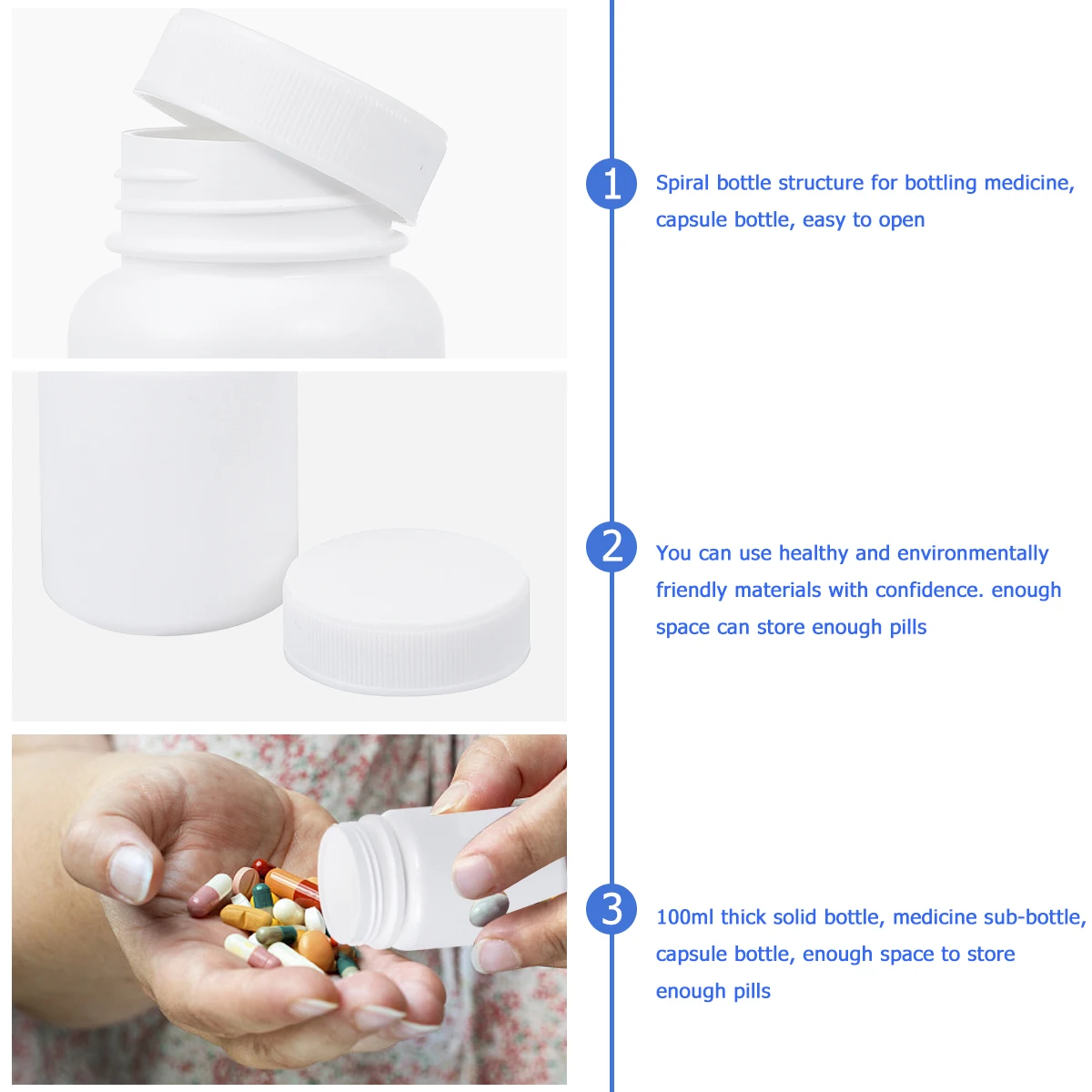 1

Spiral bottle structure for bottling medicine, capsule bottle, easy to open

2

You can use healthy and environmentally friendly materials with confidence. enough space can store enough pills

3

100ml thick solid bottle, medicine sub-bottle, capsule bottle, enough space to store enough pills