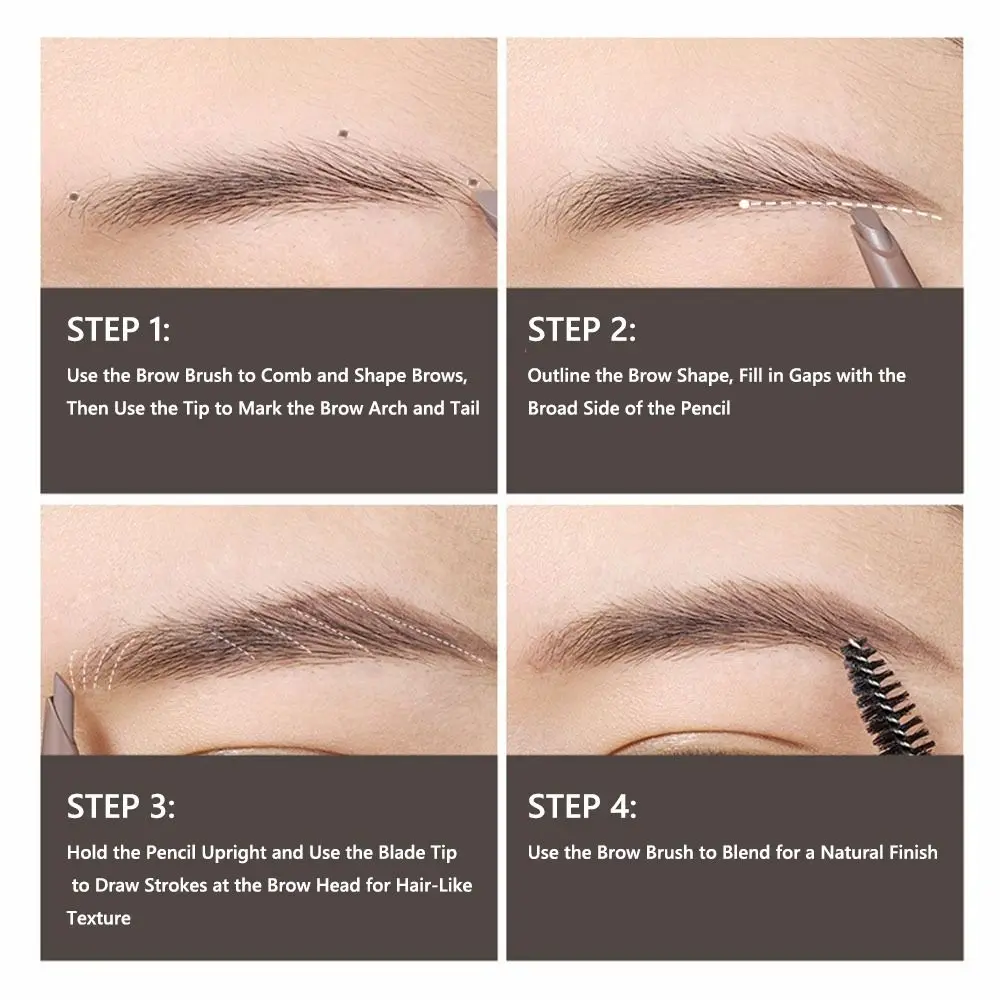 STEP 1:

Use the Brow Brush to Comb and Shape Brows, Then Use the Tip to Mark the Brow Arch and Tail

STEP 2:

Outline the Brow Shape, Fill in Gaps with the Broad Side of the Pencil

STEP 3:

Hold the Pencil Upright and Use the Blade Tip to Draw Strokes at the Brow Head for Hair-Like Texture

STEP 4:

Use the Brow Brush to Blend for a Natural Finish