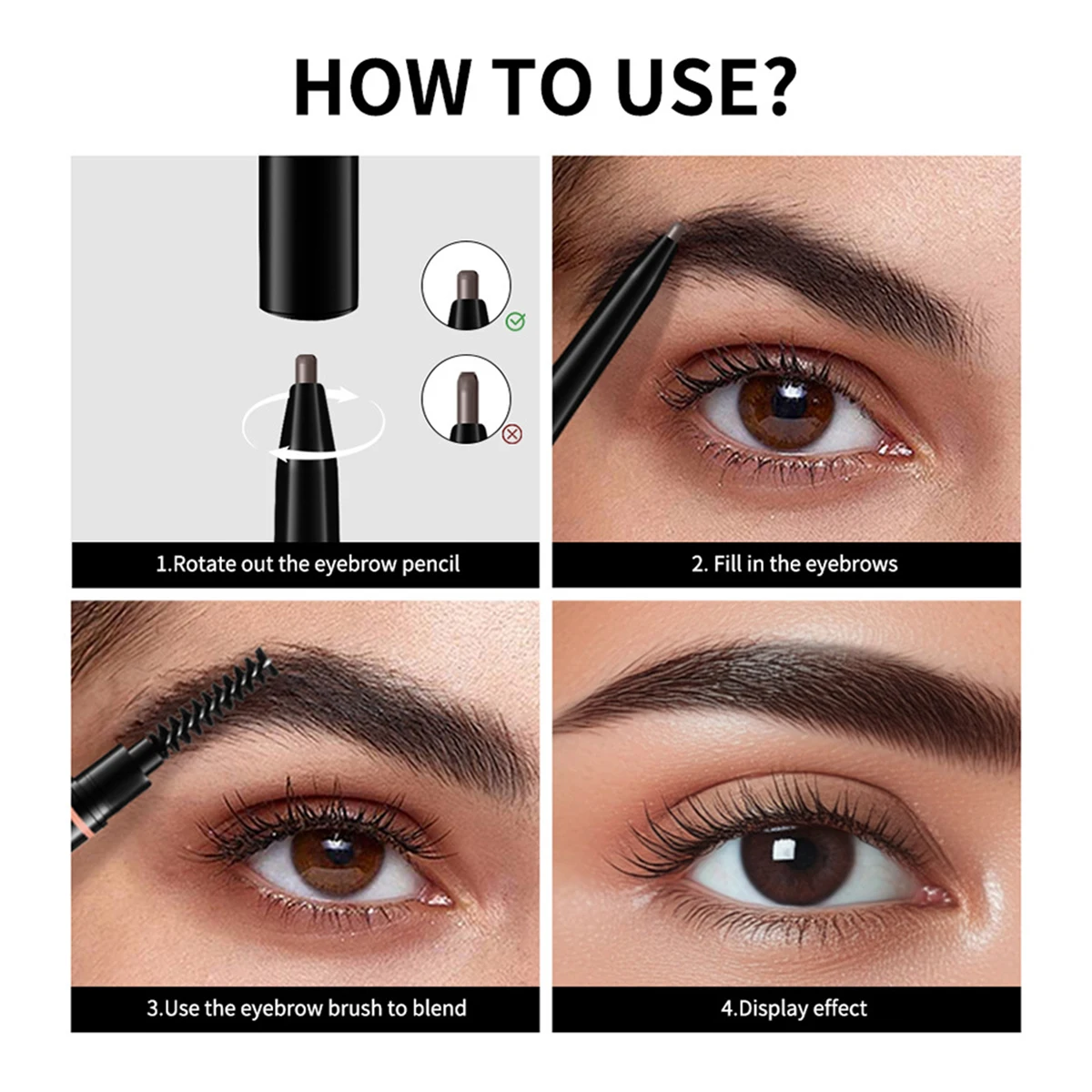 HOW TO USE?

1.Rotate out the eyebrow pencil

2. Fill in the eyebrows

3.Use the eyebrow brush to blend

4.Display effect