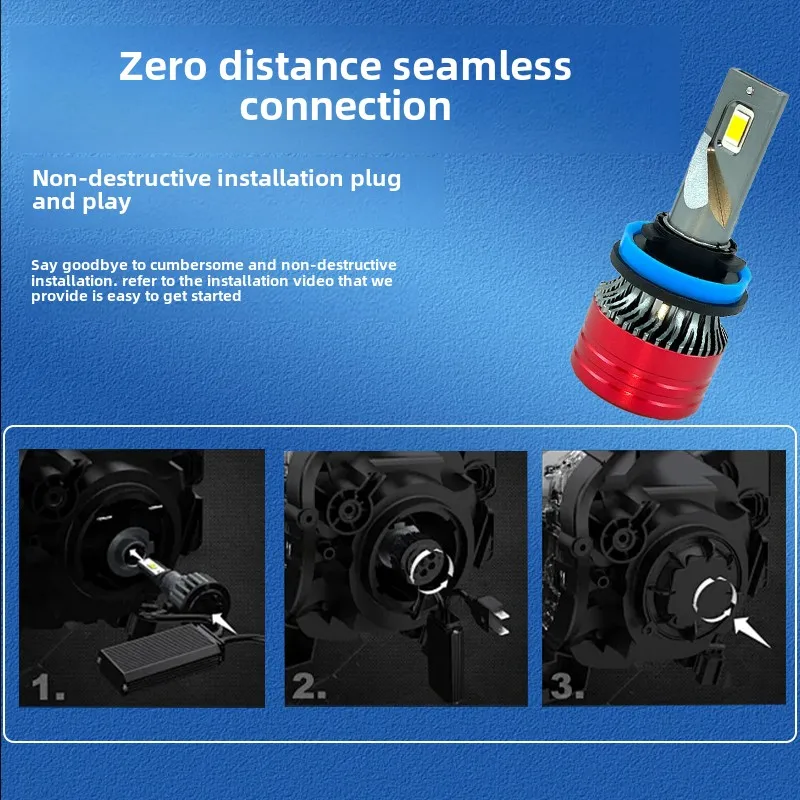 Zero distance seamless connection

Non-destructive installation plug and play

Say goodbye to cumbersome and non-destructive installation. refer to the installation video that we provide is easy to get started

1.

2.

3.