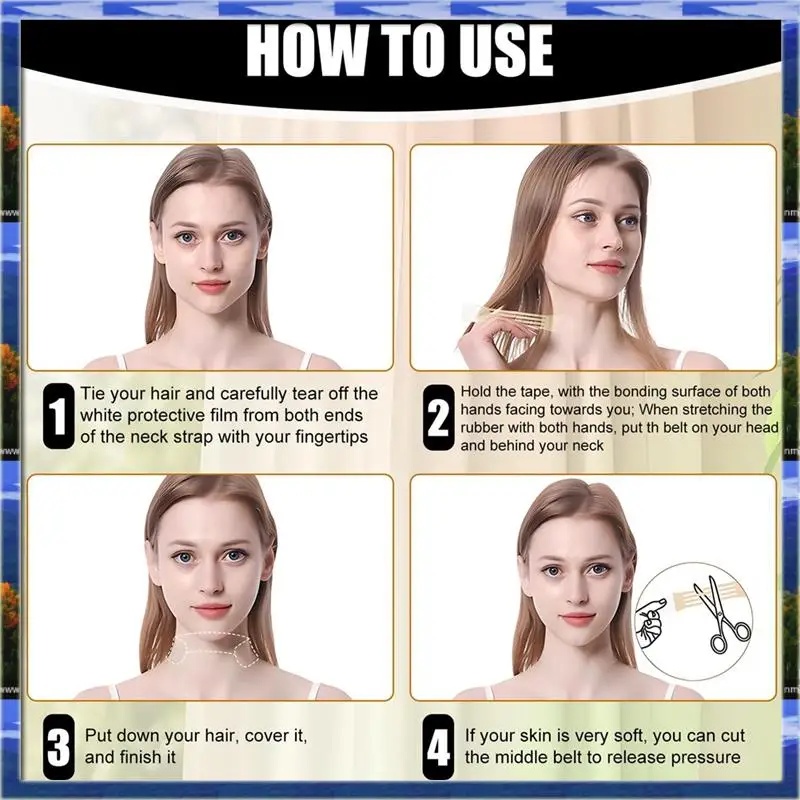 HOW TO USE

1 Tie your hair and carefully tear off the white protective film from both ends of the neck strap with your fingertips

2 Hold the tape, with the bonding surface of both hands facing towards you; When stretching the rubber with both hands, put th belt on your head and behind your neck

3 Put down your hair, cover it, and finish it

4 If your skin is very soft, you can cut the middle belt to release pressure