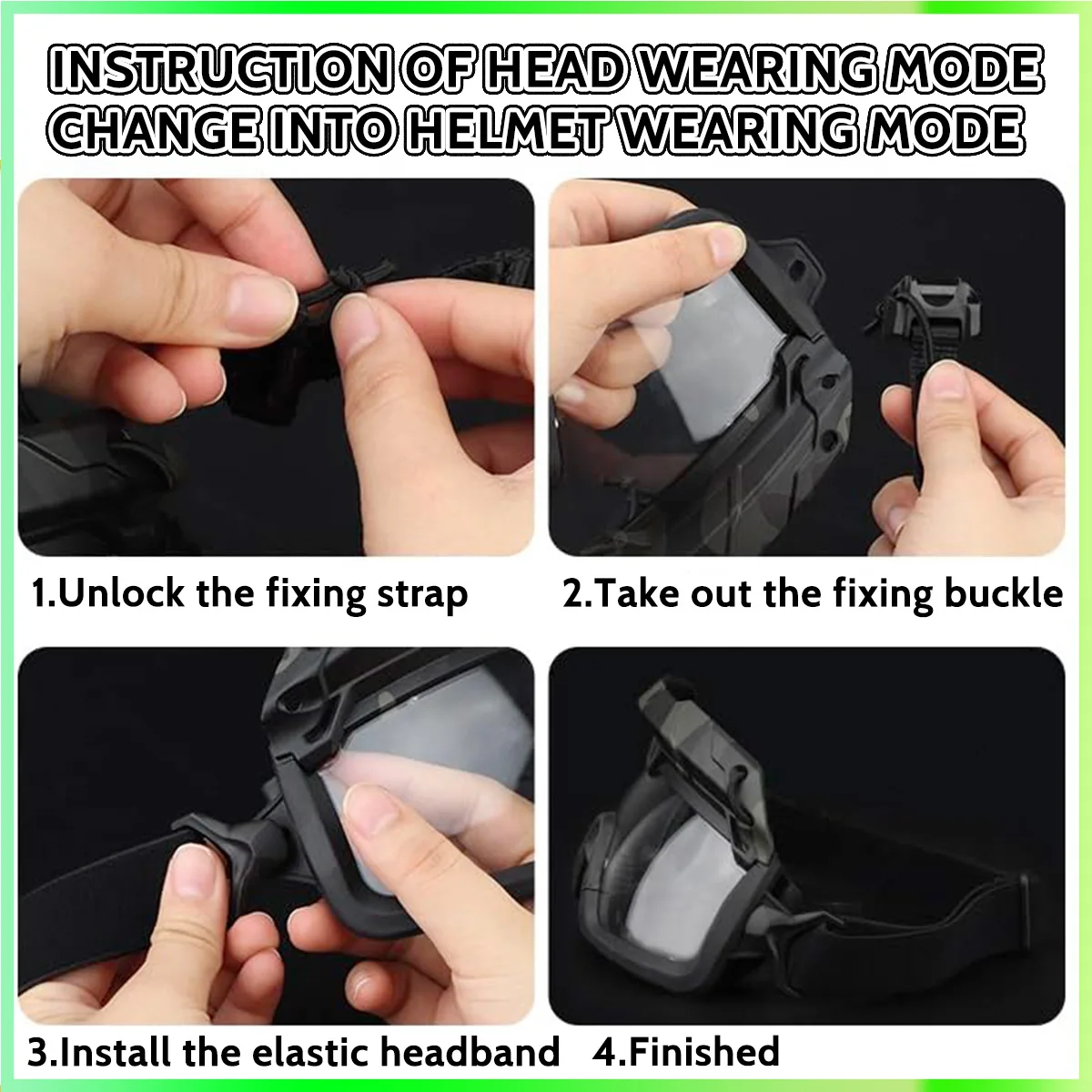 INSTRUCTION OF HEAD WEARING MODE CHANGE INTO HELMET WEARING MODE

1.Unlock the fixing strap

2.Take out the fixing buckle

3.Install the elastic headband

4.Finished