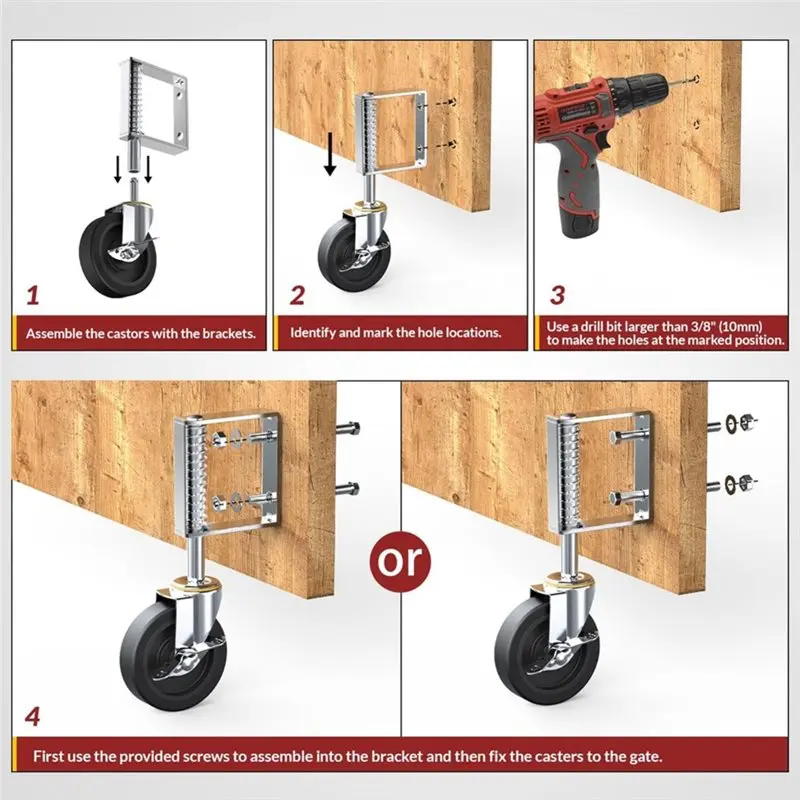 1

Assemble the castors with the brackets.

2

Identify and mark the hole locations.

3

Use a drill bit larger than 3/8" (10mm) to make the holes at the marked position.

or

4

First use the provided screws to assemble into the bracket and then fix the casters to the gate.