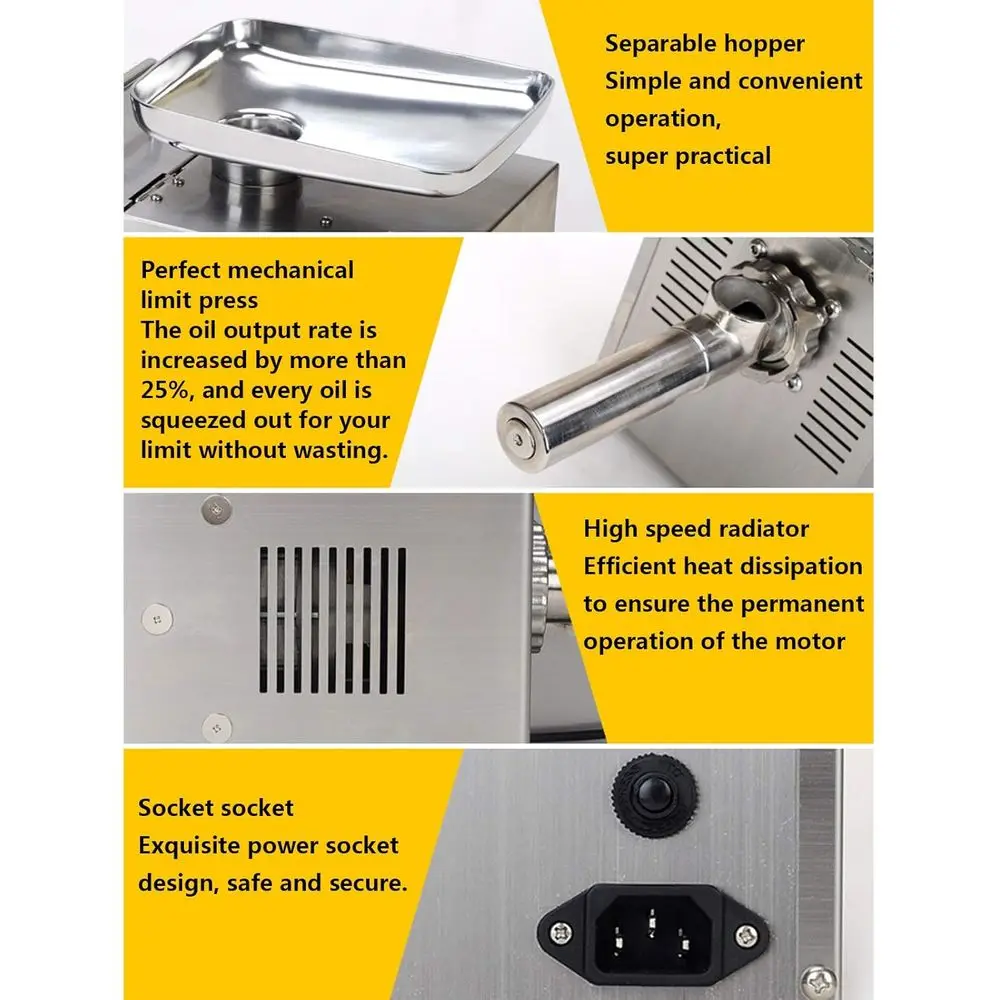 Separable hopper
Simple and convenient operation,
super practical

Perfect mechanical limit press
The oil output rate is increased by more than 25%, and every oil is squeezed out for your limit without wasting.

High speed radiator
Efficient heat dissipation to ensure the permanent operation of the motor

Socket socket
Exquisite power socket design, safe and secure.