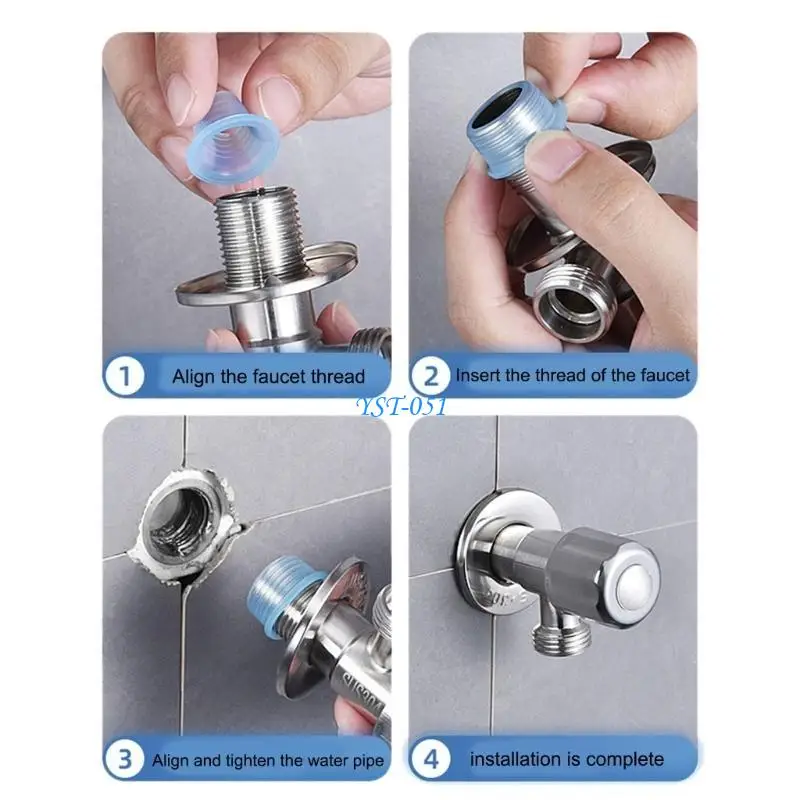 1 Align the faucet thread

2 Insert the thread of the faucet

3 Align and tighten the water pipe

4 installation is complete

YST-051