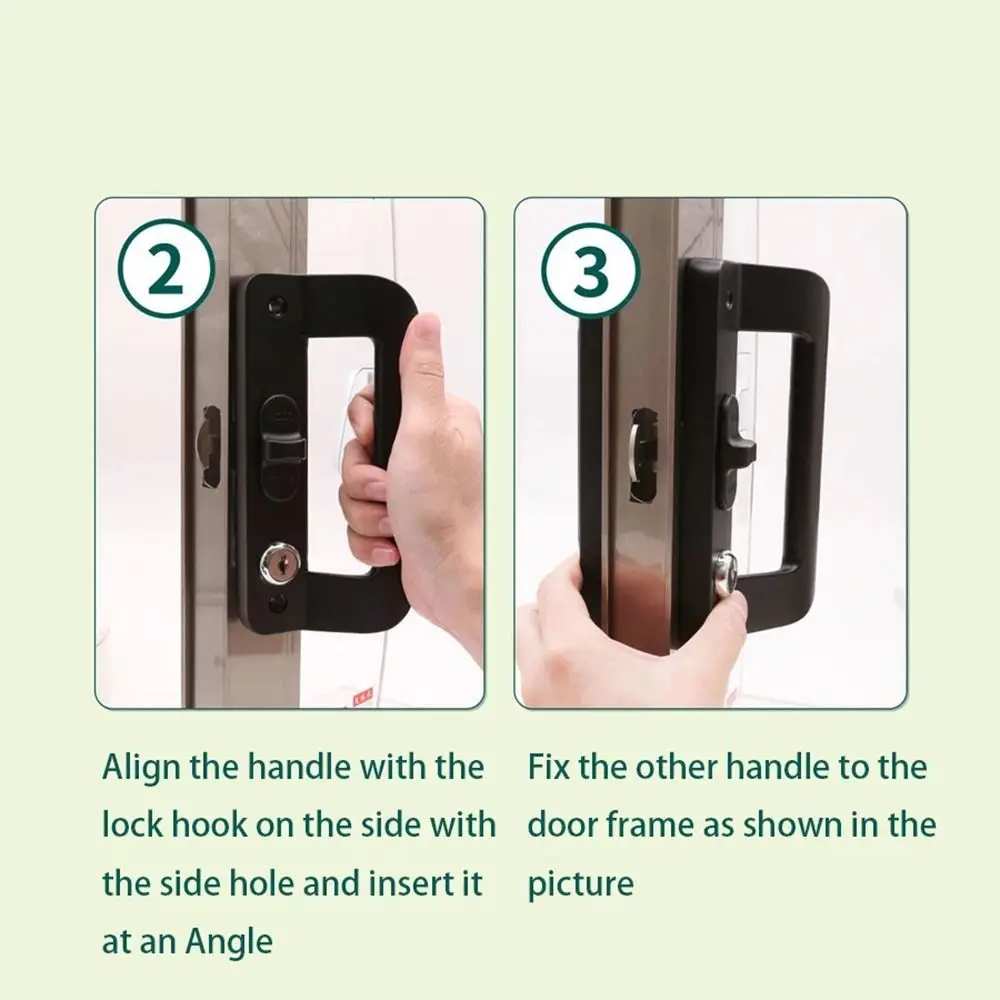 2

Align the handle with the lock hook on the side with the side hole and insert it at an Angle

3

Fix the other handle to the door frame as shown in the picture