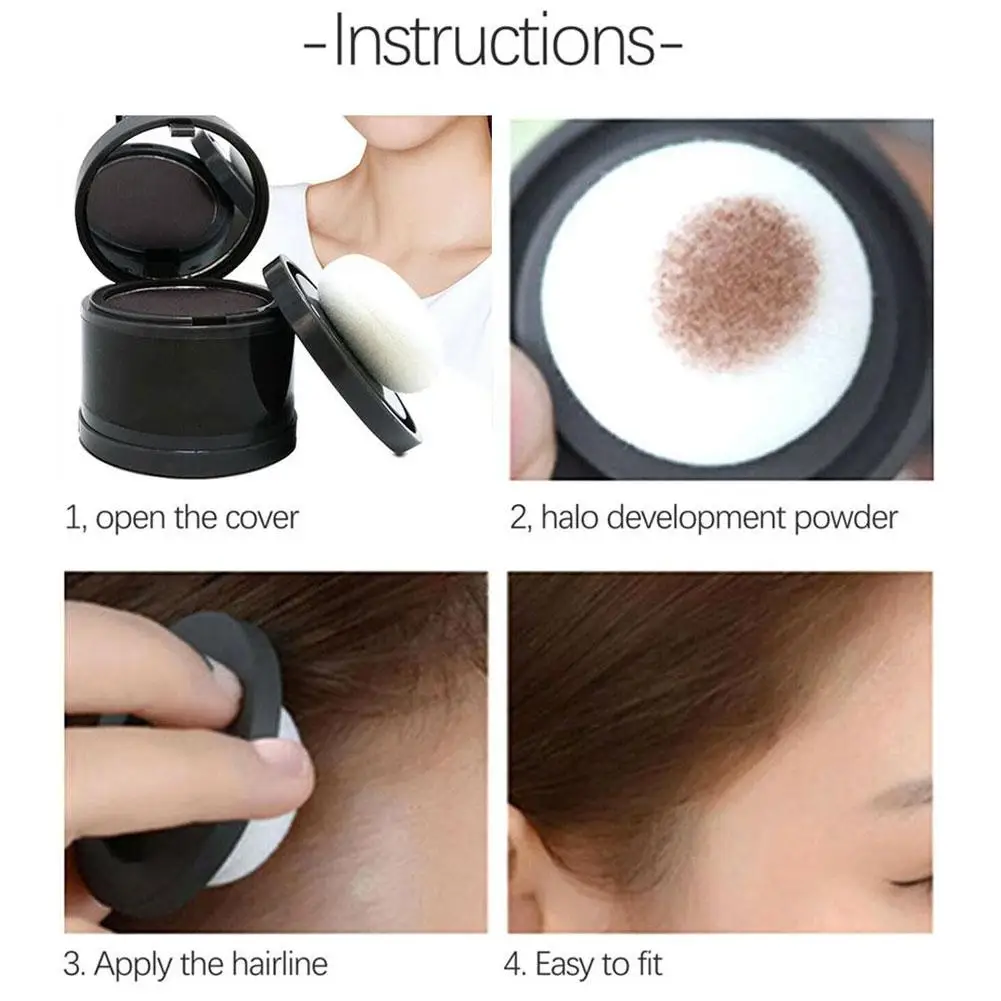 -Instructions-

1, open the cover

2, halo development powder

3. Apply the hairline

4. Easy to fit