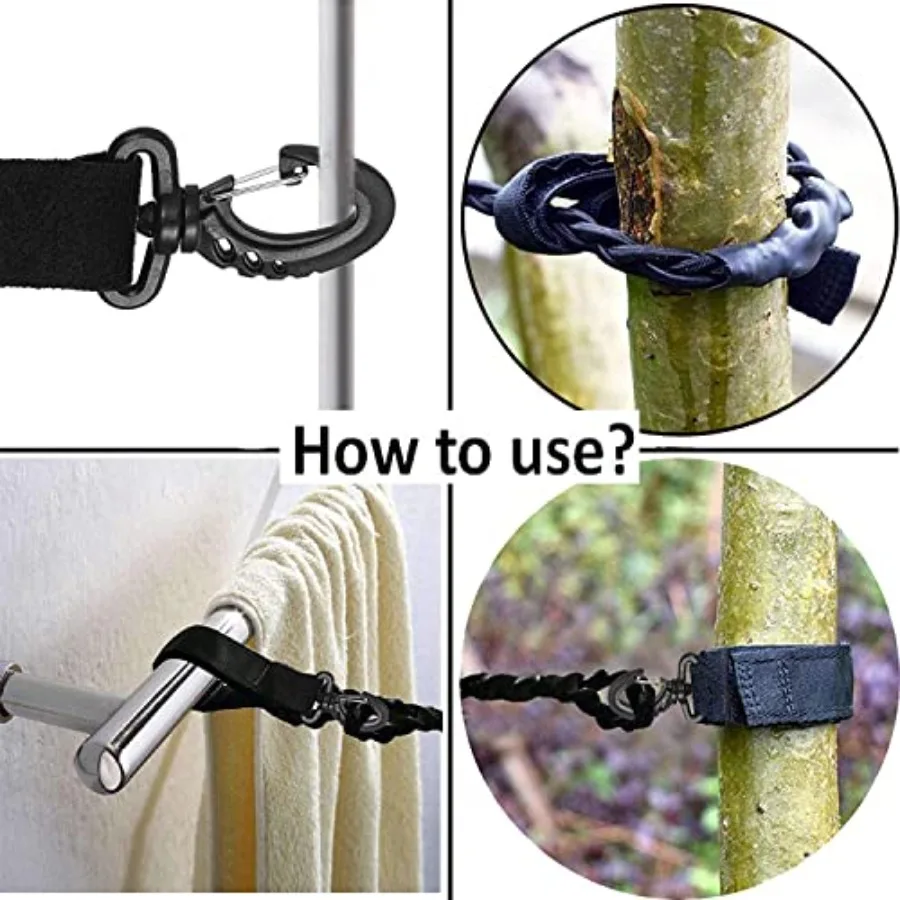 How to use?