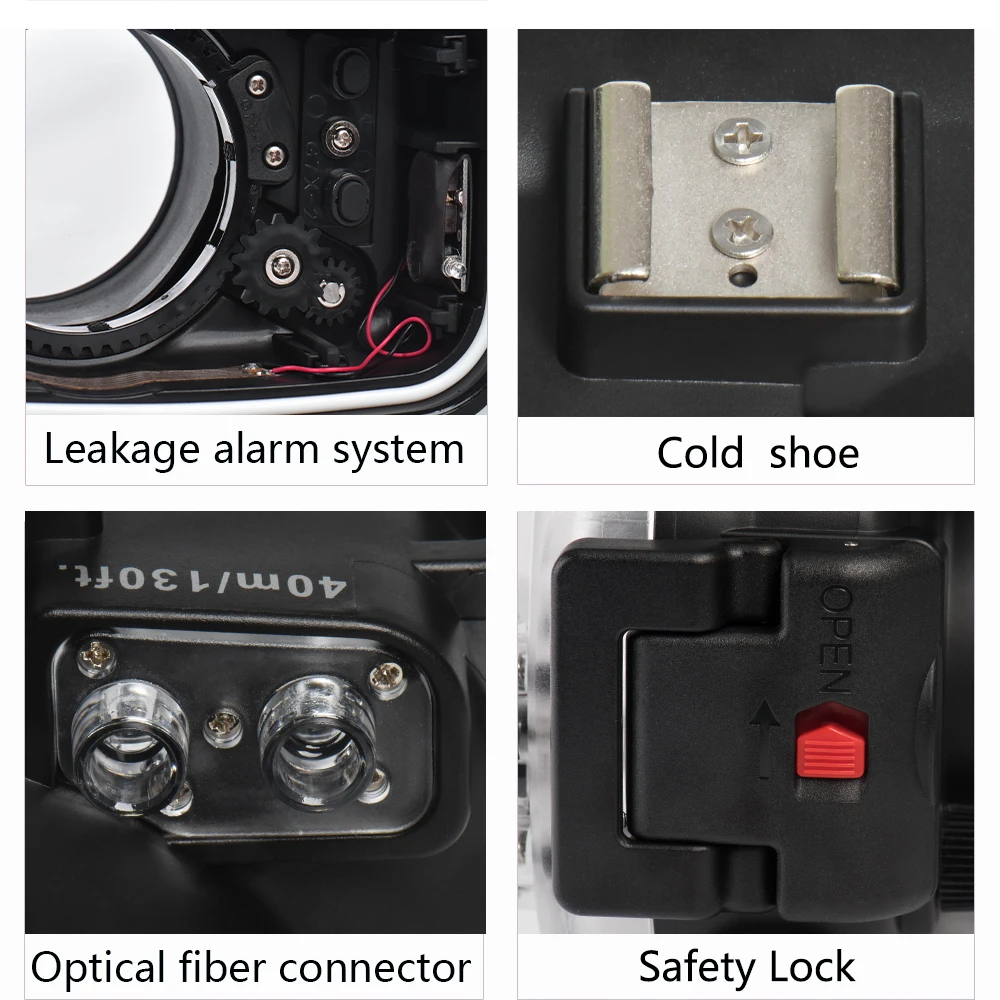 Leakage alarm system

Cold shoe

40m/130ft.

Optical fiber connector

OPEN

Safety Lock