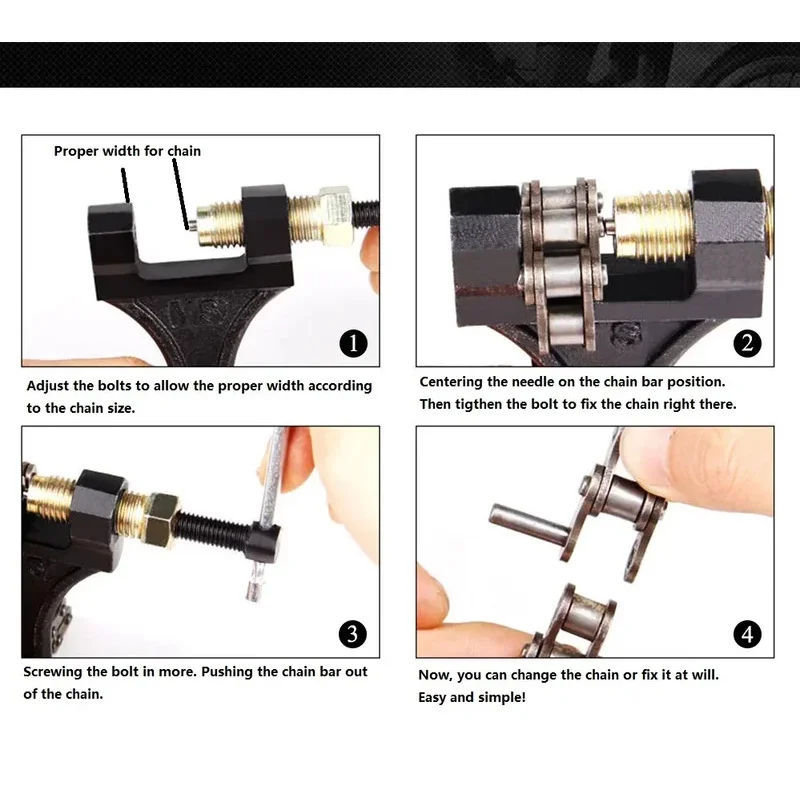 Proper width for chain

1

Adjust the bolts to allow the proper width according to the chain size.

2

Centering the needle on the chain bar position. Then tigthen the bolt to fix the chain right there.

3

Screwing the bolt in more. Pushing the chain bar out of the chain.

4

Now, you can change the chain or fix it at will. Easy and simple!