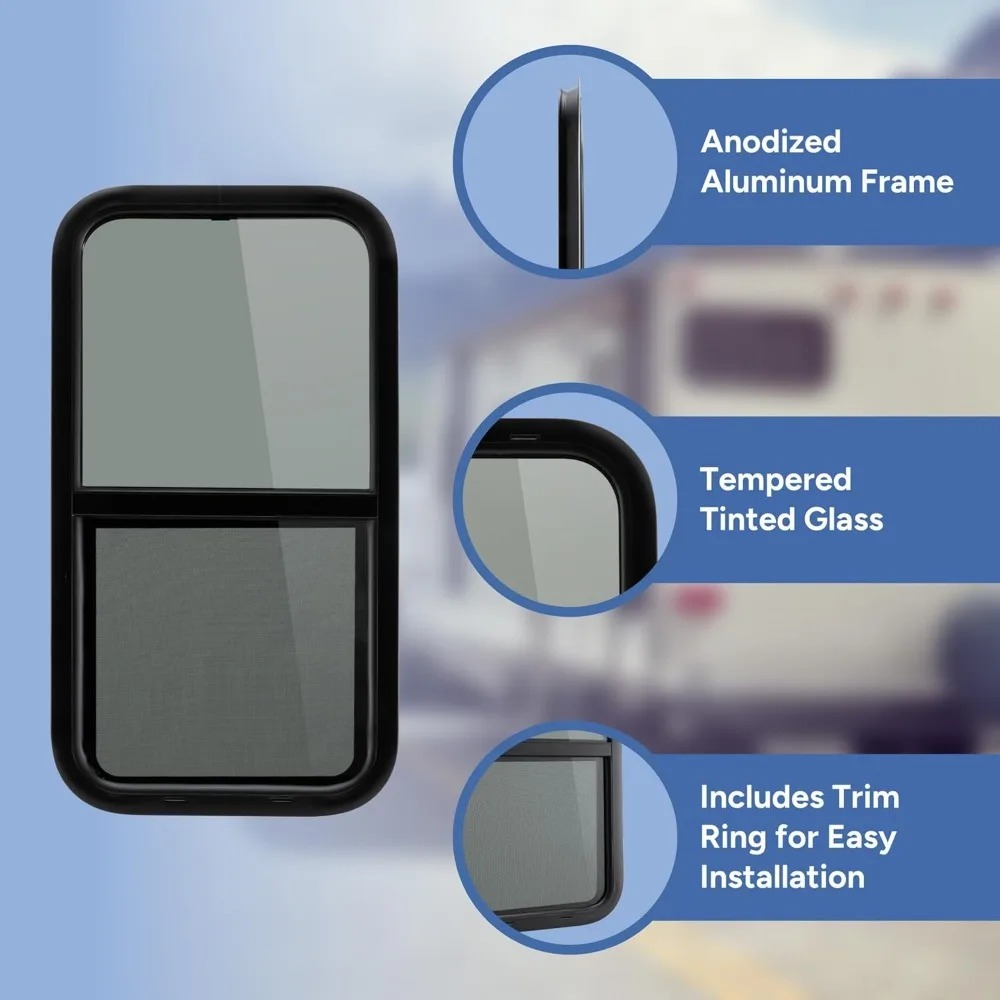 Anodized Aluminum Frame

Tempered Tinted Glass

Includes Trim Ring for Easy Installation