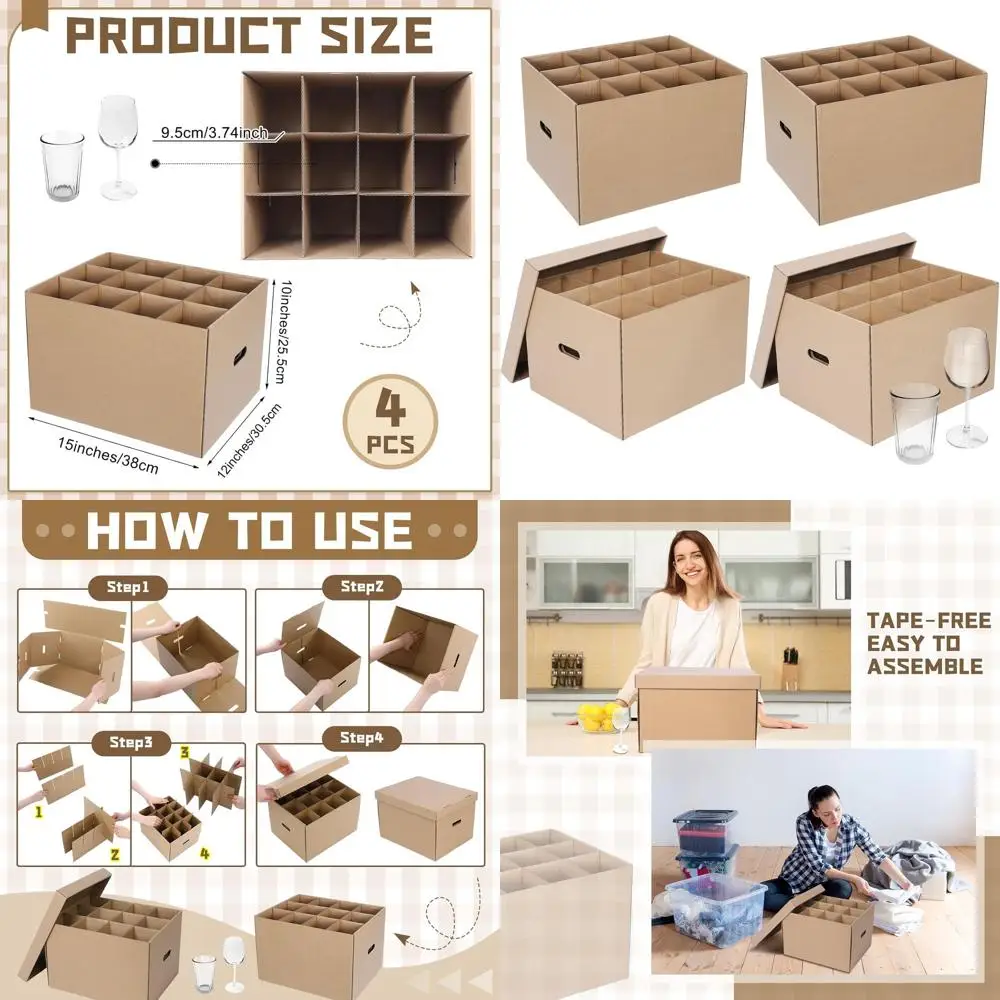 PRODUCT SIZE

9.5cm/3.74inch

10inches/25.5cm

15inches/38cm

12inches/30.5cm

4 PCS

HOW TO USE

Step1

Step2

Step3

1

2

3

4

Step4

TAPE-FREE EASY TO ASSEMBLE