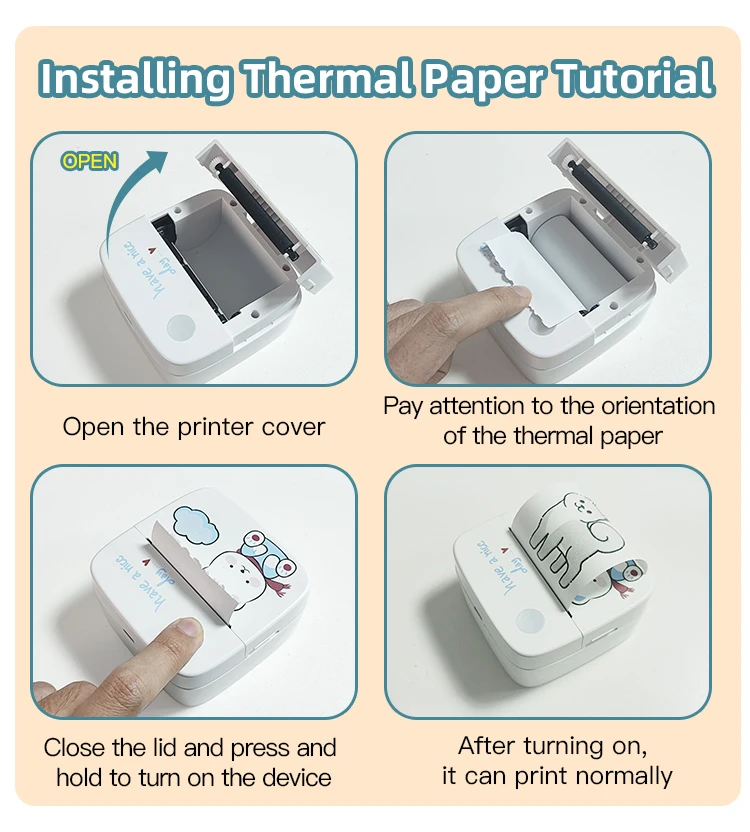 Installing Thermal Paper Tutorial

OPEN

have a nice day

Open the printer cover

Pay attention to the orientation of the thermal paper

have a nice day

Close the lid and press and hold to turn on the device

have a nice day

After turning on, it can print normally