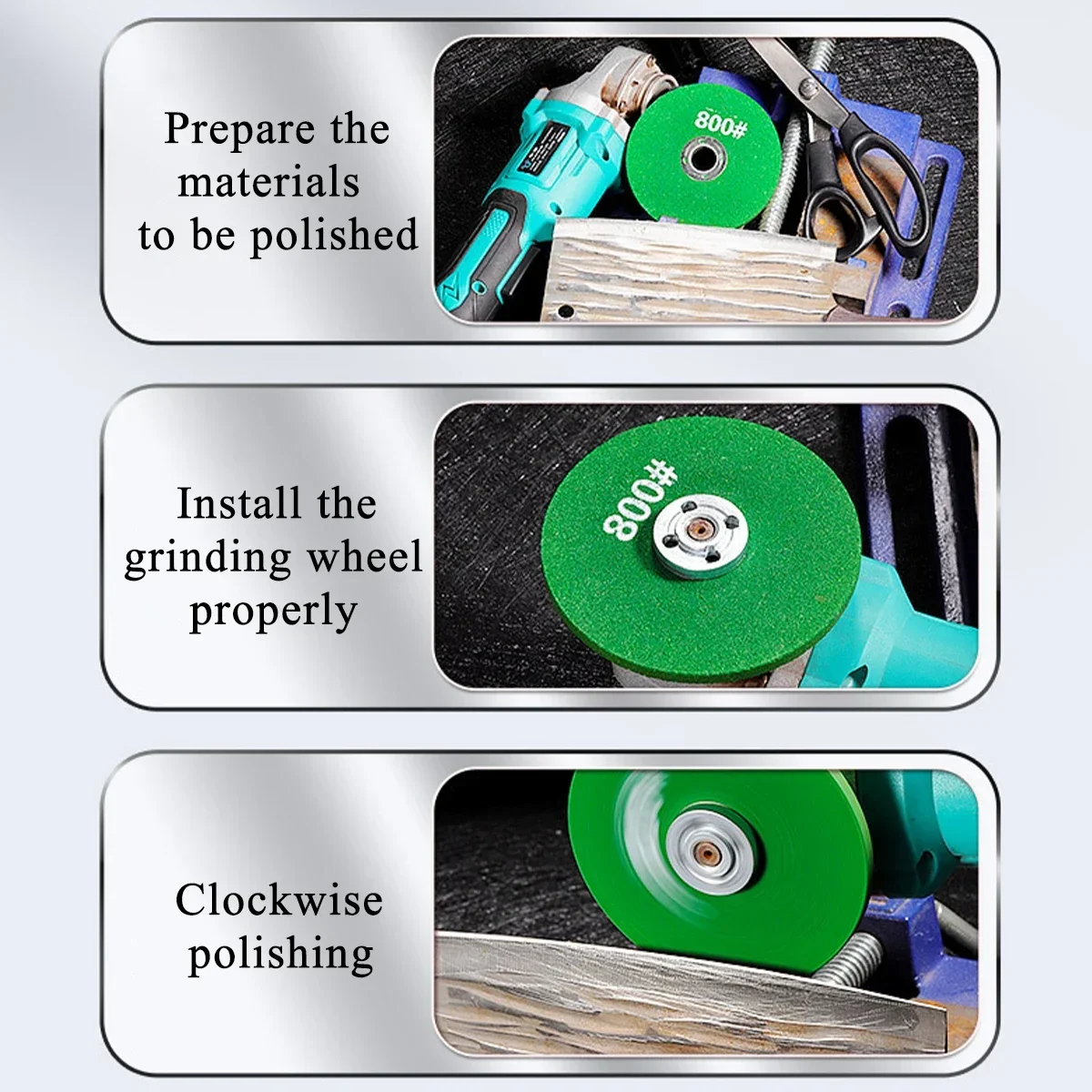 Prepare the materials to be polished

800#

Install the grinding wheel properly

800#

Clockwise polishing