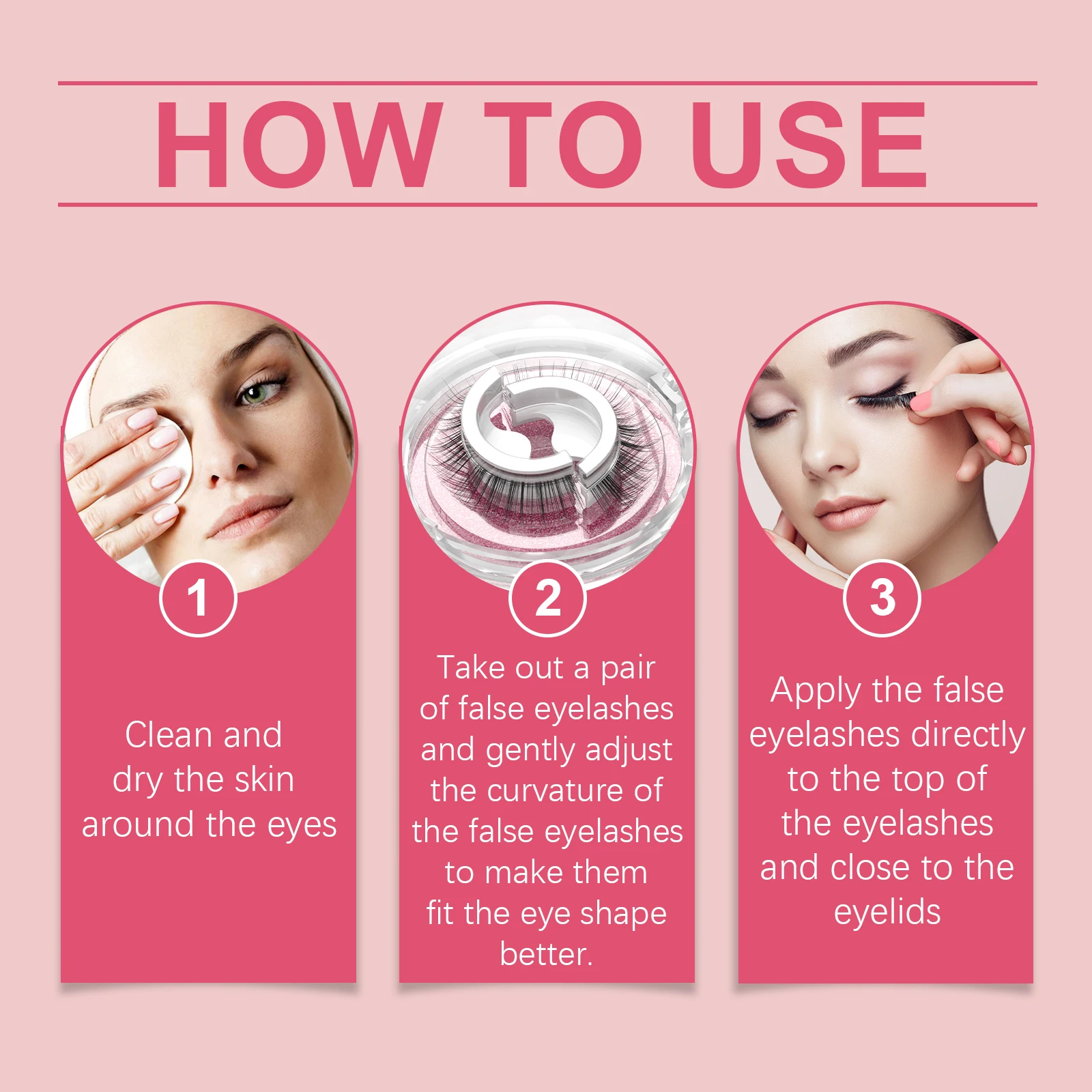 HOW TO USE

1

Clean and dry the skin around the eyes

2

Take out a pair of false eyelashes and gently adjust the curvature of the false eyelashes to make them fit the eye shape better.

3

Apply the false eyelashes directly to the top of the eyelashes and close to the eyelids