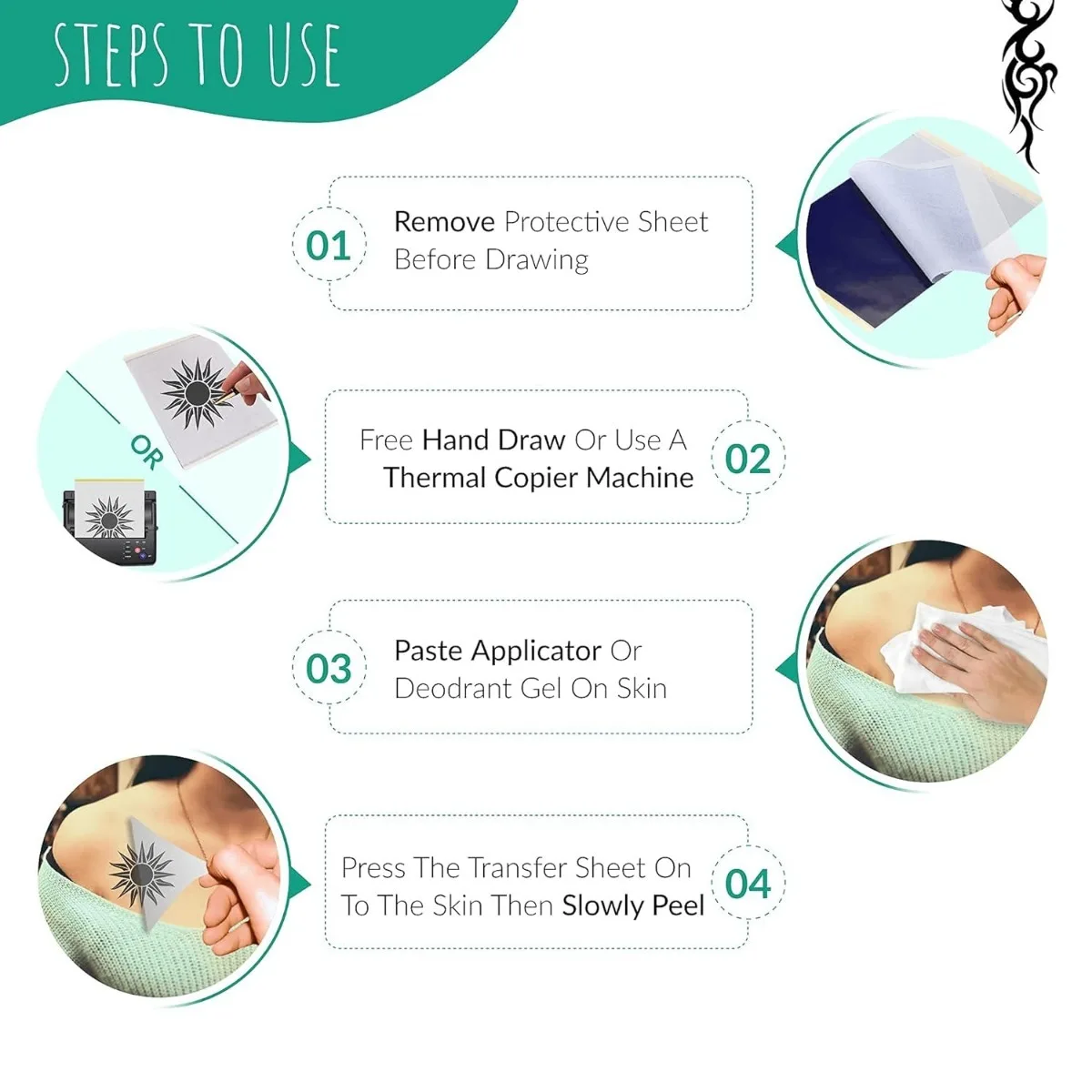 STEPS TO USE

01 Remove Protective Sheet Before Drawing

OR

Free Hand Draw Or Use A Thermal Copier Machine 02

03 Paste Applicator Or Deodrant Gel On Skin

Press The Transfer Sheet On To The Skin Then Slowly Peel 04