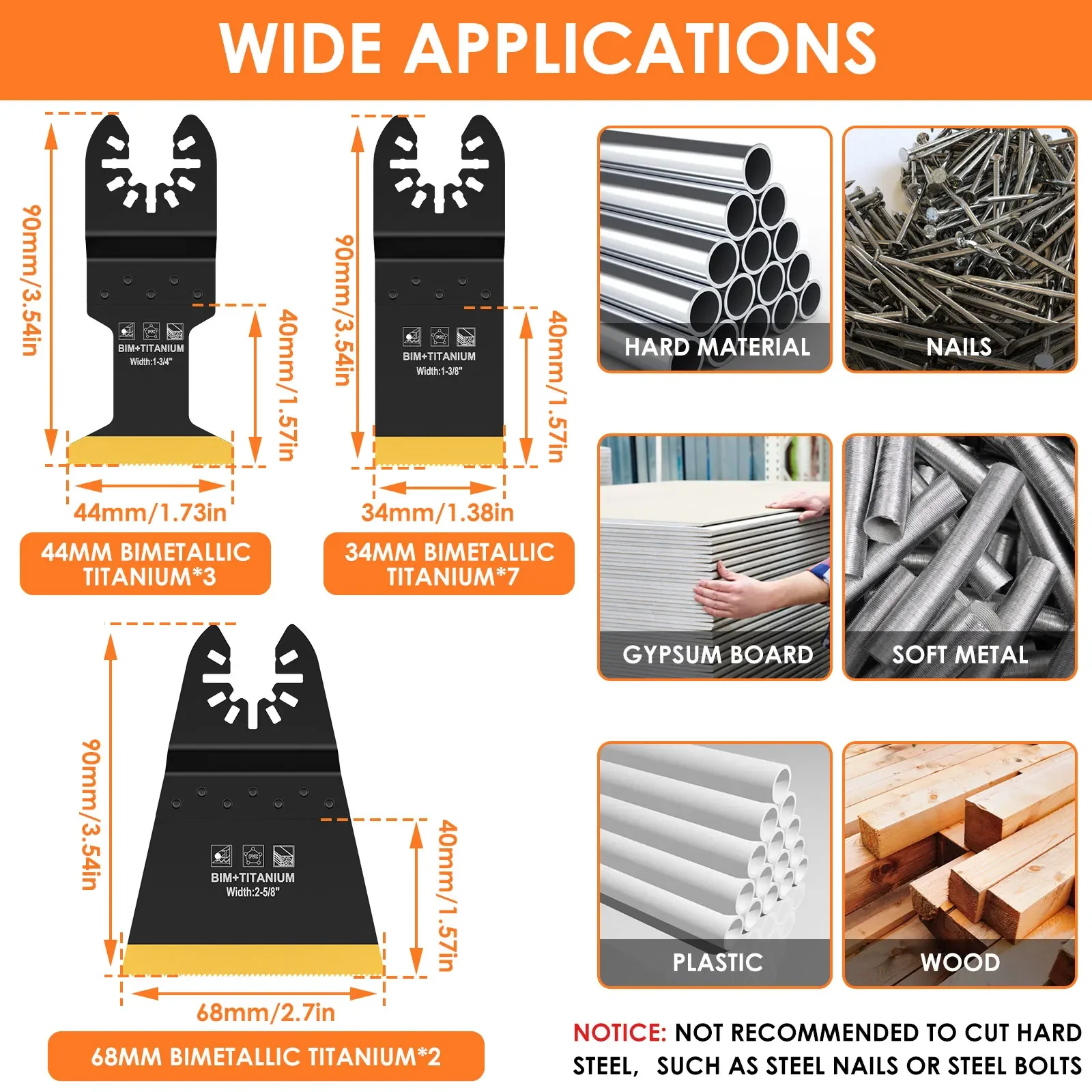 WIDE APPLICATIONS

90mm/3.54in

BIM+TITANIUM
Width:1-3/4"

40mm/1.57in

44mm/1.73in

44MM BIMETALLIC TITANIUM*3

90mm/3.54in

BIM+TITANIUM
Width:1-3/8"

40mm/1.57in

34mm/1.38in

34MM BIMETALLIC TITANIUM*7

90mm/3.54in

BIM+TITANIUM
Width:2-5/8"

40mm/1.57in

68mm/2.7in

68MM BIMETALLIC TITANIUM*2

HARD MATERIAL

NAILS

GYPSUM BOARD

SOFT METAL

PLASTIC

WOOD

NOTICE: NOT RECOMMENDED TO CUT HARD STEEL, SUCH AS STEEL NAILS OR STEEL BOLTS