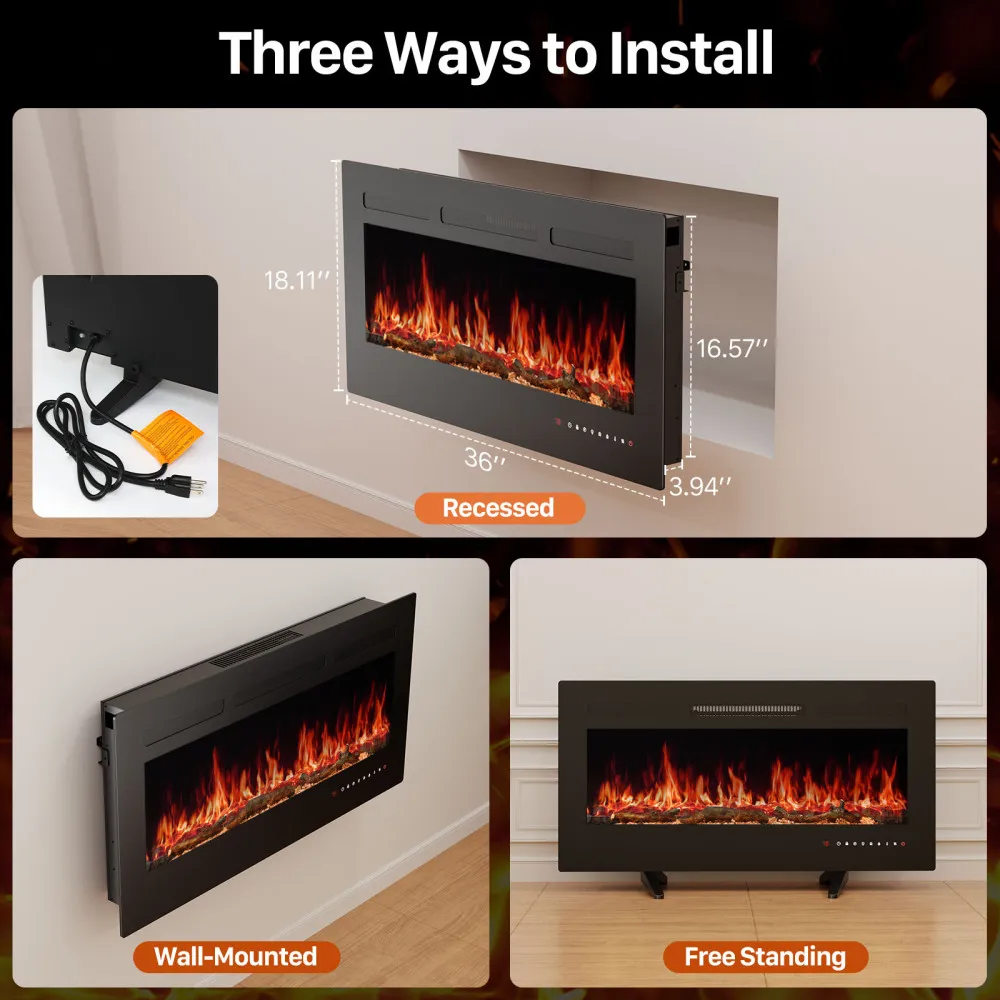 Three Ways to Install

18.11''

16.57''

36''

3.94''

Recessed

Wall-Mounted

Free Standing