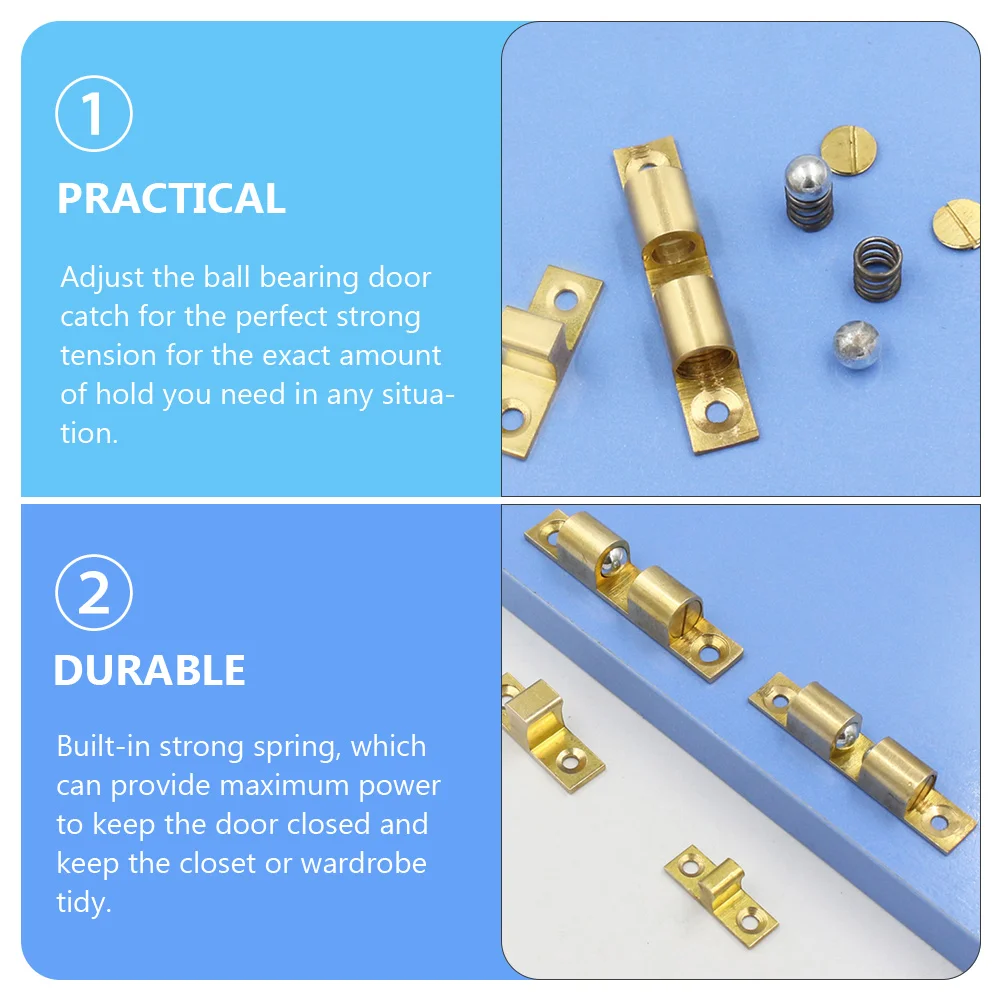 1

PRACTICAL

Adjust the ball bearing door catch for the perfect strong tension for the exact amount of hold you need in any situation.

2

DURABLE

Built-in strong spring, which can provide maximum power to keep the door closed and keep the closet or wardrobe tidy.