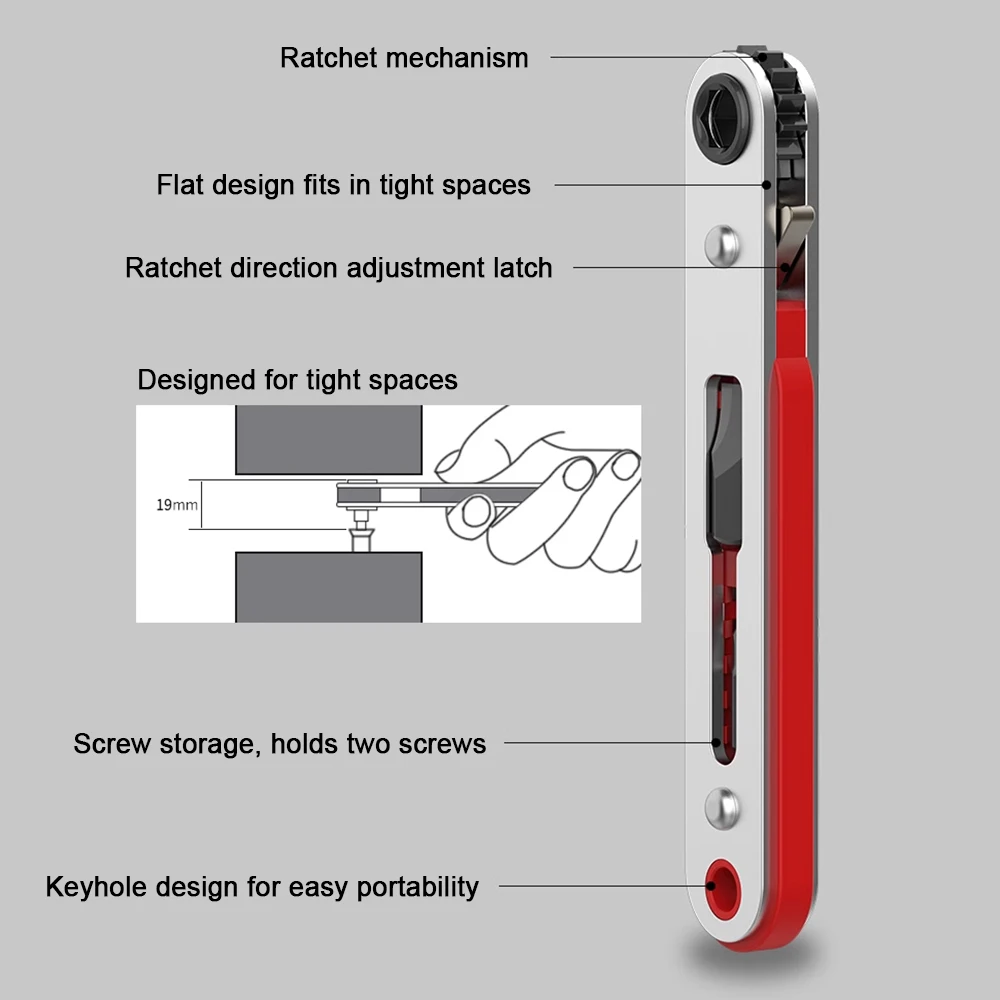 Ratchet mechanism

Flat design fits in tight spaces

Ratchet direction adjustment latch

Designed for tight spaces

19mm

Screw storage, holds two screws

Keyhole design for easy portability