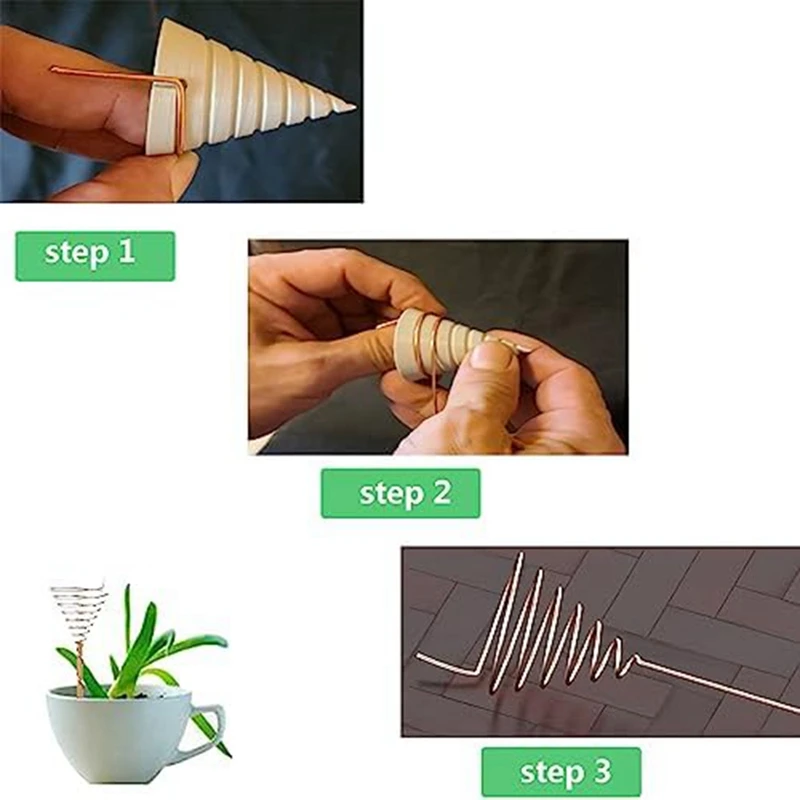 step 1

step 2

step 3