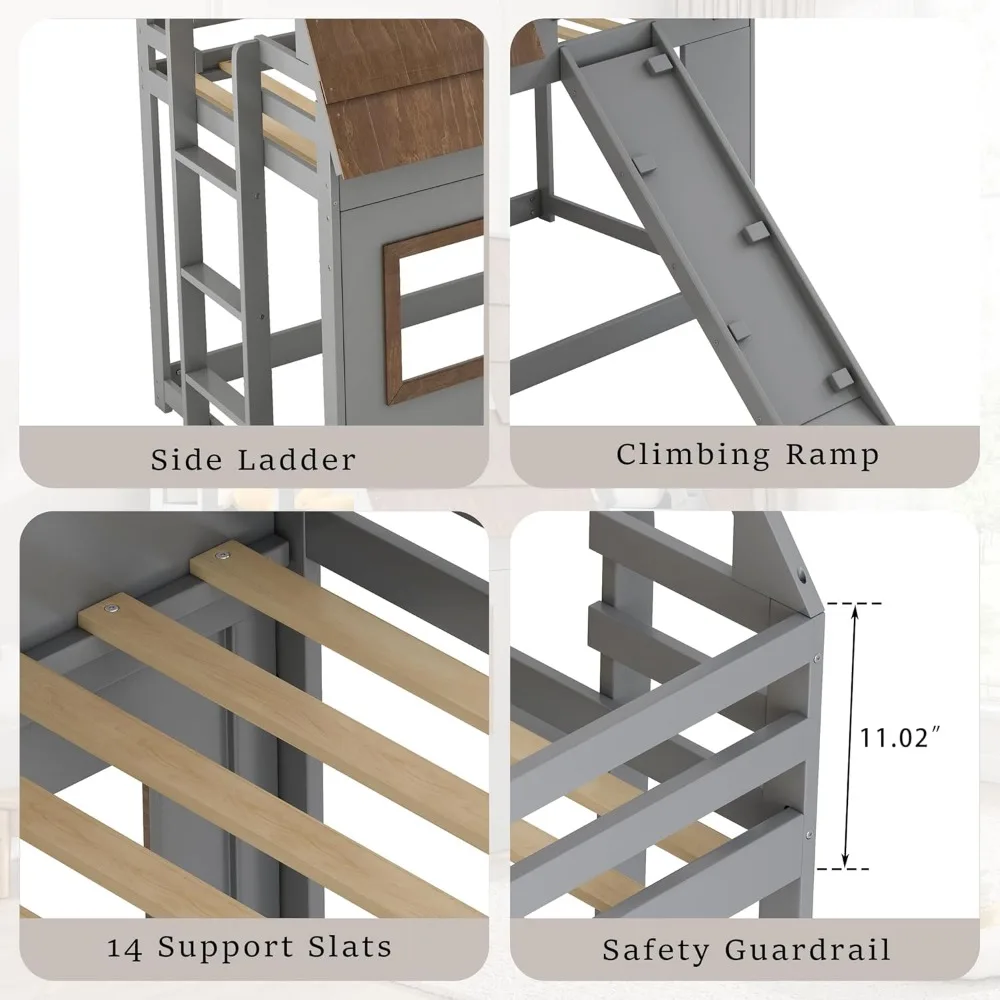 Side Ladder

Climbing Ramp

14 Support Slats

11.02″

Safety Guardrail