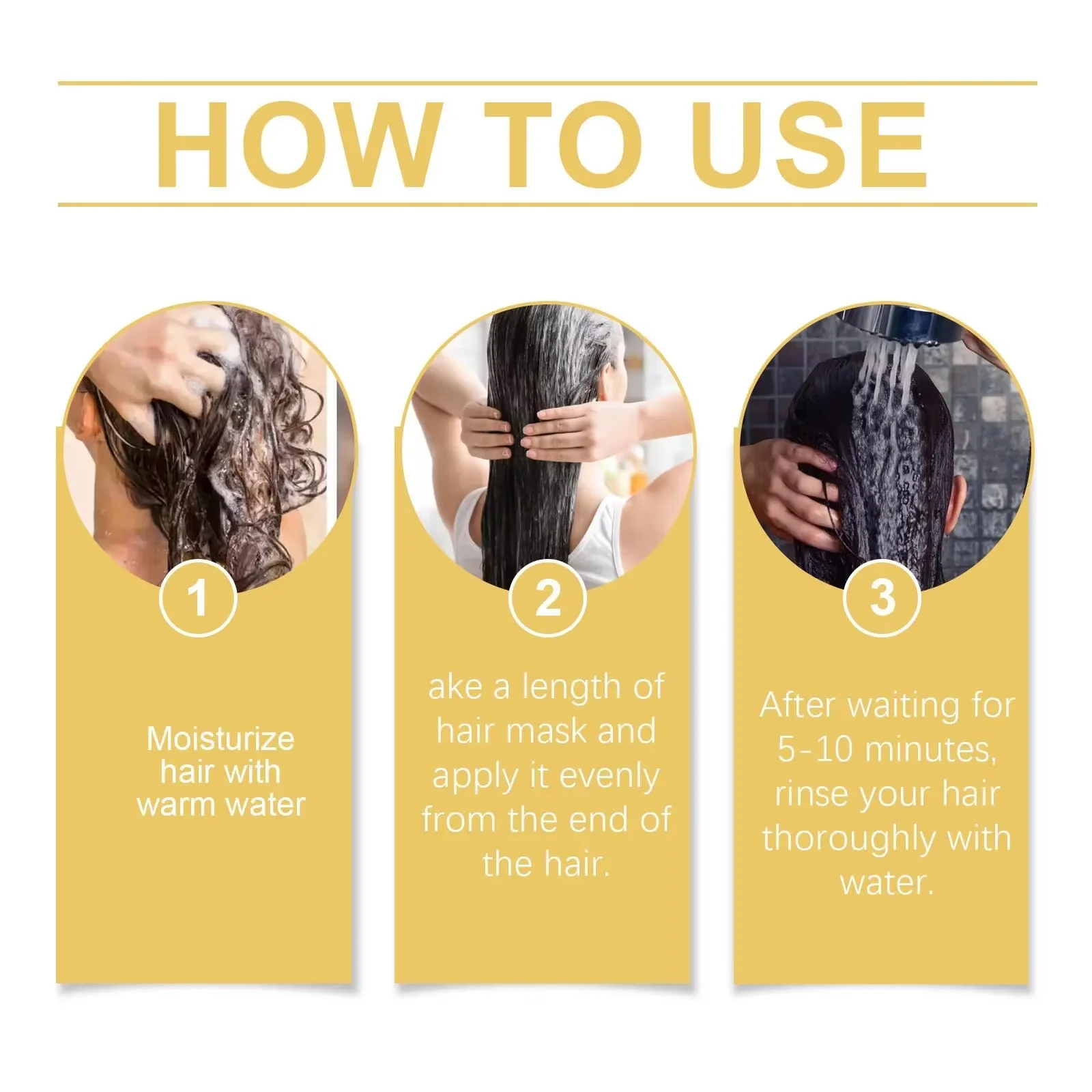 HOW TO USE

1

Moisturize hair with warm water

2

ake a length of hair mask and apply it evenly from the end of the hair.

3

After waiting for 5-10 minutes, rinse your hair thoroughly with water.