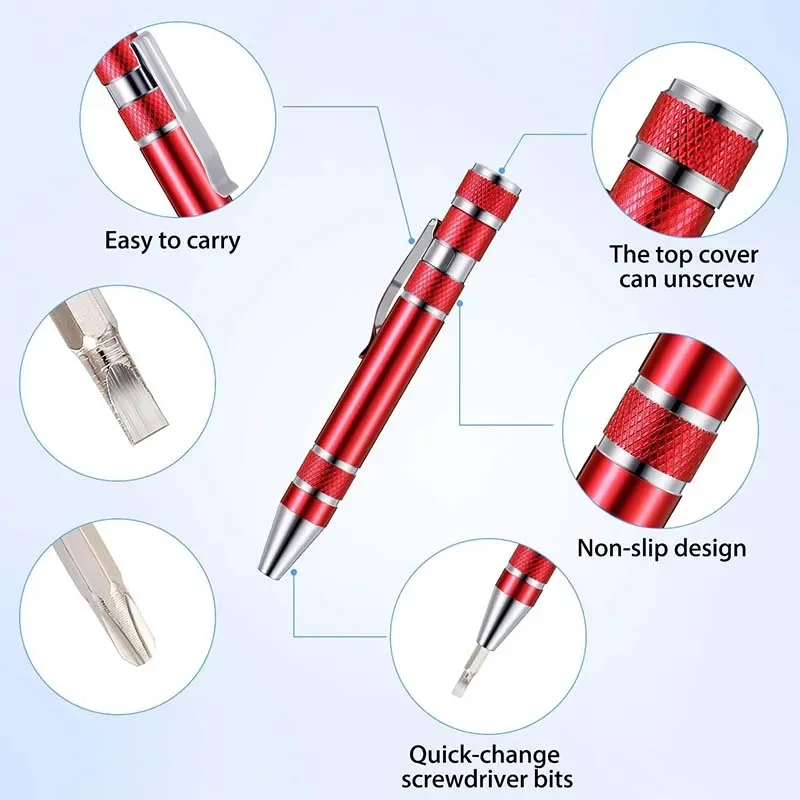 Easy to carry

The top cover can unscrew

Non-slip design

Quick-change screwdriver bits