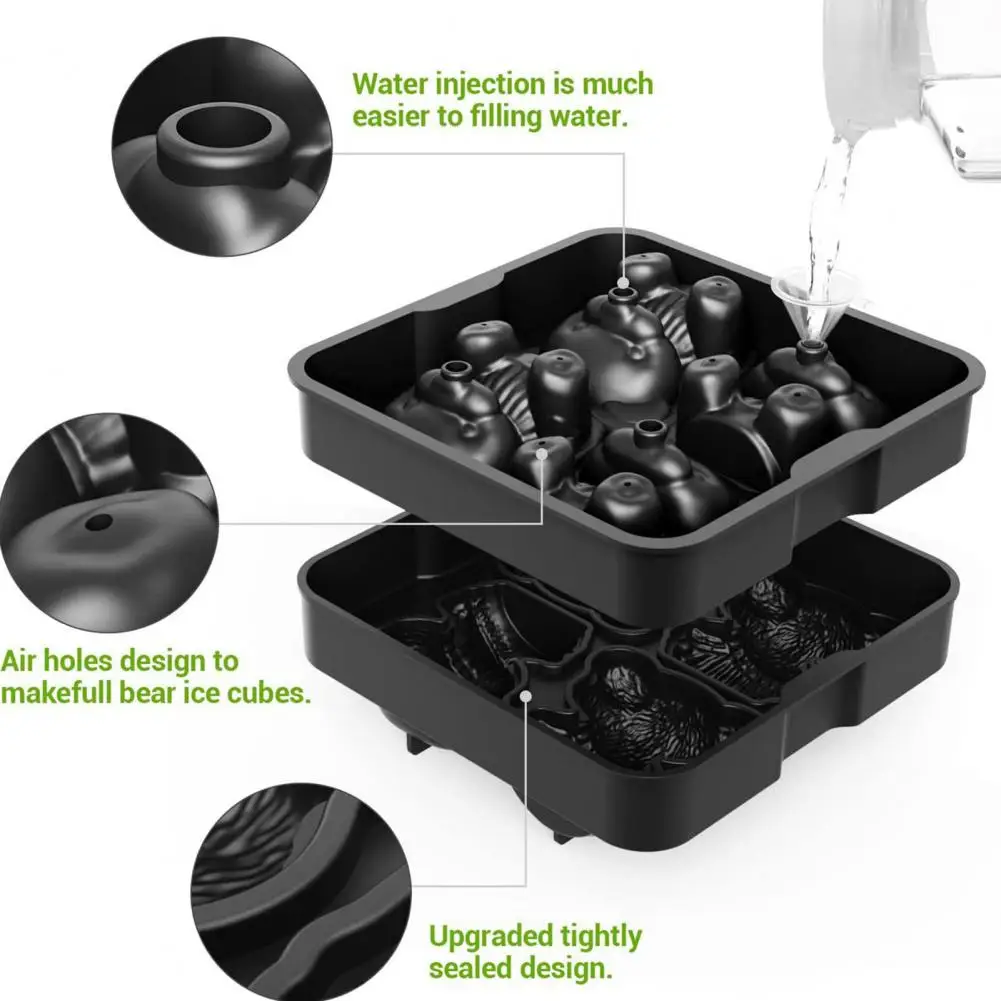 Water injection is much easier to filling water.

Air holes design to makefull bear ice cubes.

Upgraded tightly sealed design.