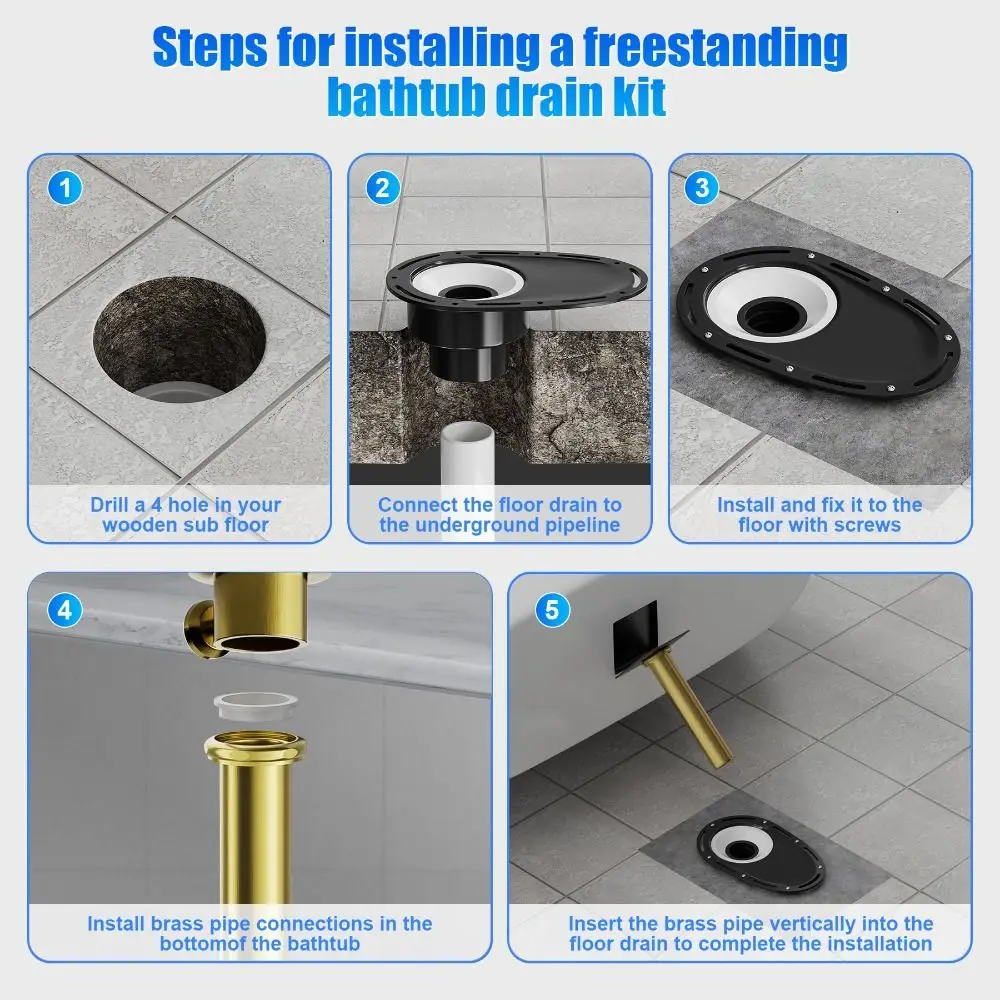 Steps for installing a freestanding bathtub drain kit

1

Drill a 4 hole in your wooden sub floor

2

Connect the floor drain to the underground pipeline

3

Install and fix it to the floor with screws

4

Install brass pipe connections in the bottomof the bathtub

5

Insert the brass pipe vertically into the floor drain to complete the installation