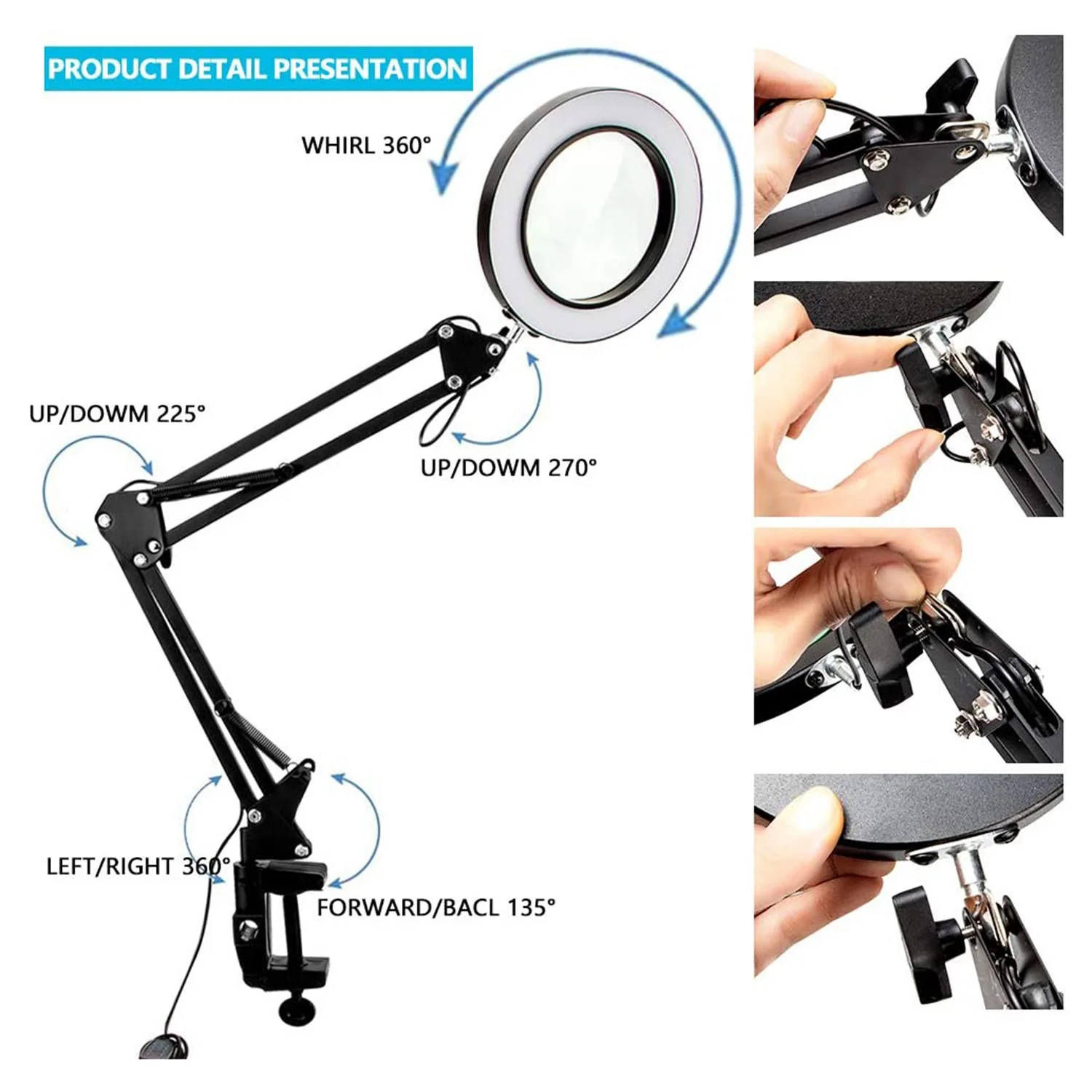 PRODUCT DETAIL PRESENTATION

WHIRL 360°

UP/DOWM 225°

UP/DOWM 270°

LEFT/RIGHT 360°

FORWARD/BACL 135°