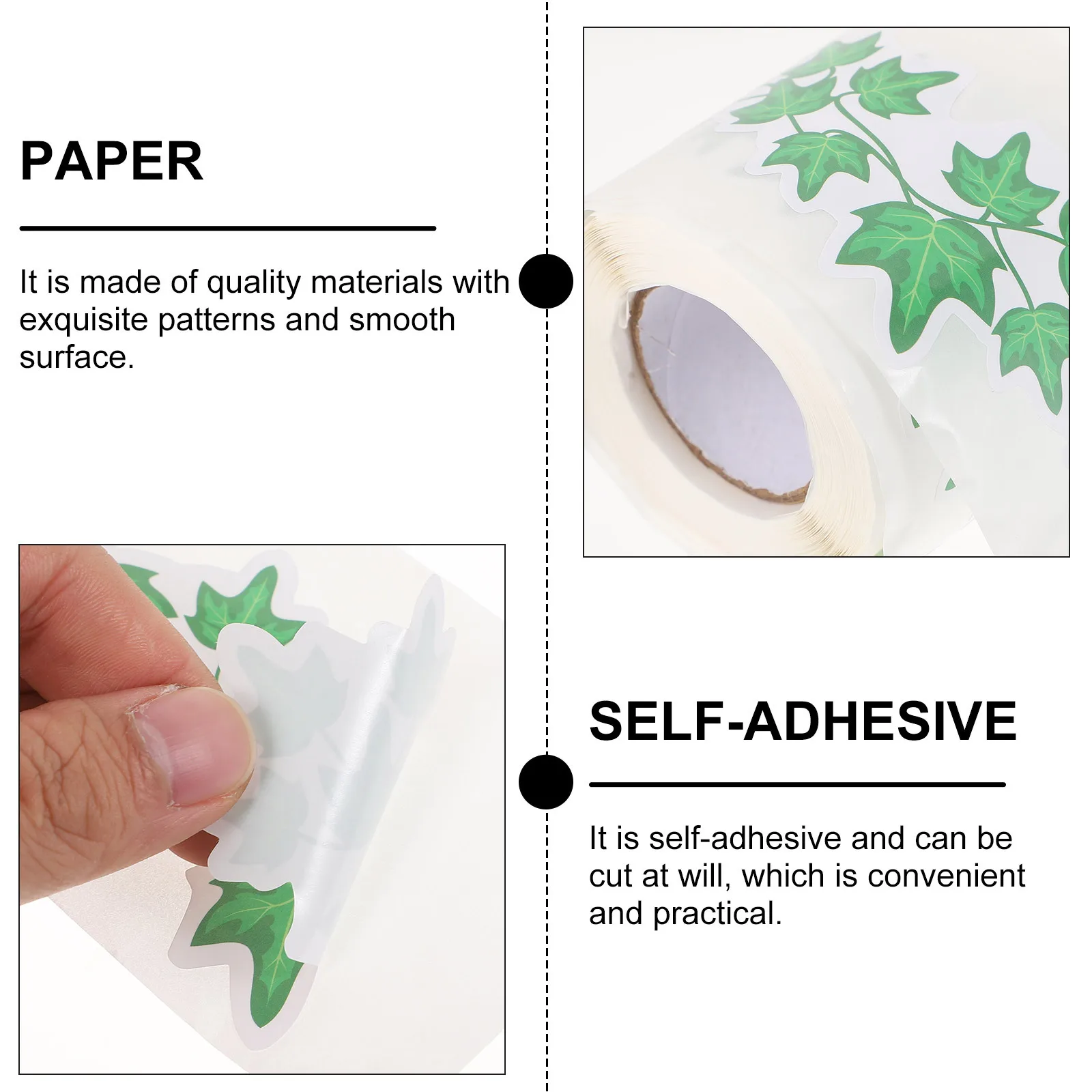 PAPER

It is made of quality materials with exquisite patterns and smooth surface.

SELF-ADHESIVE

It is self-adhesive and can be cut at will, which is convenient and practical.