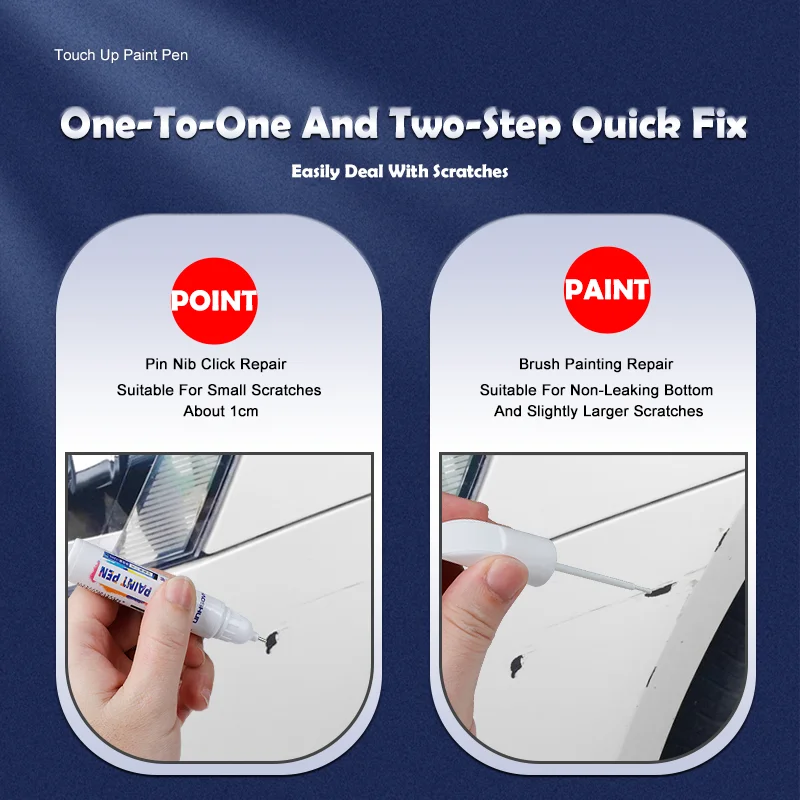 Touch Up Paint Pen

One-To-One And Two-Step Quick Fix

Easily Deal With Scratches

POINT

Pin Nib Click Repair

Suitable For Small Scratches About 1cm

PAINT PEN

PAINT

Brush Painting Repair

Suitable For Non-Leaking Bottom And Slightly Larger Scratches