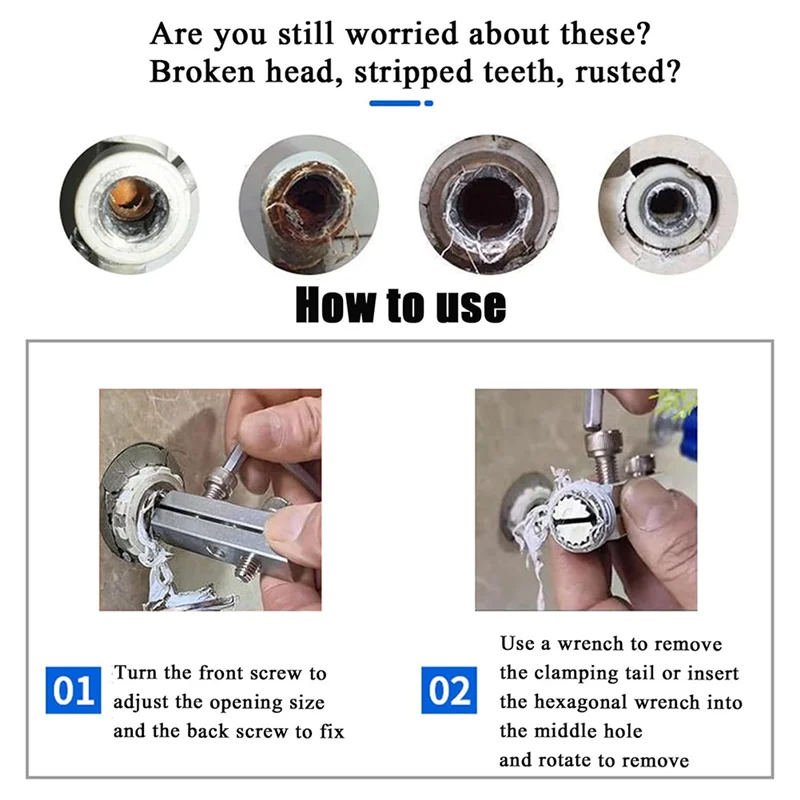 Are you still worried about these?
Broken head, stripped teeth, rusted?

How to use

01 Turn the front screw to adjust the opening size and the back screw to fix

02 Use a wrench to remove the clamping tail or insert the hexagonal wrench into the middle hole
and rotate to remove