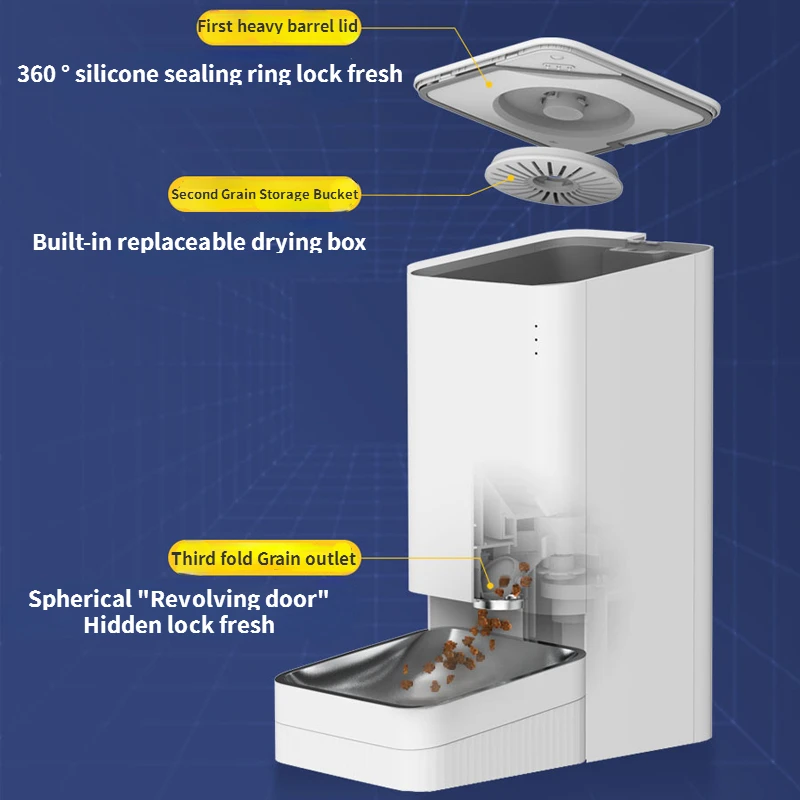 First heavy barrel lid

360 ° silicone sealing ring lock fresh

Second Grain Storage Bucket

Built-in replaceable drying box

Third fold Grain outlet

Spherical "Revolving door"
Hidden lock fresh