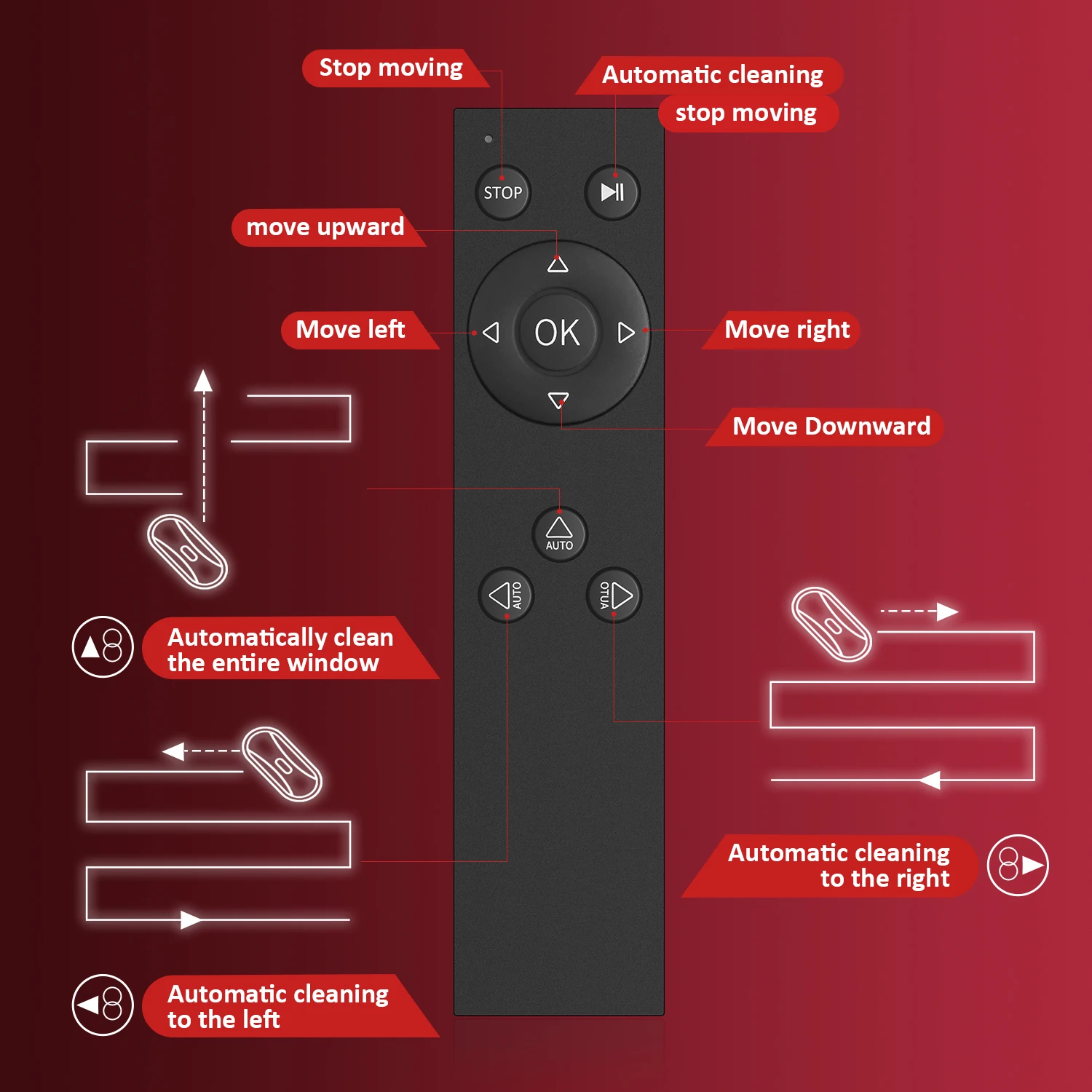 Stop moving

Automatic cleaning
stop moving

STOP

move upward

Move left

OK

Move right

Move Downward

AUTO

AUTO

AUTO

Automatically clean the entire window

Automatic cleaning to the right

Automatic cleaning to the left